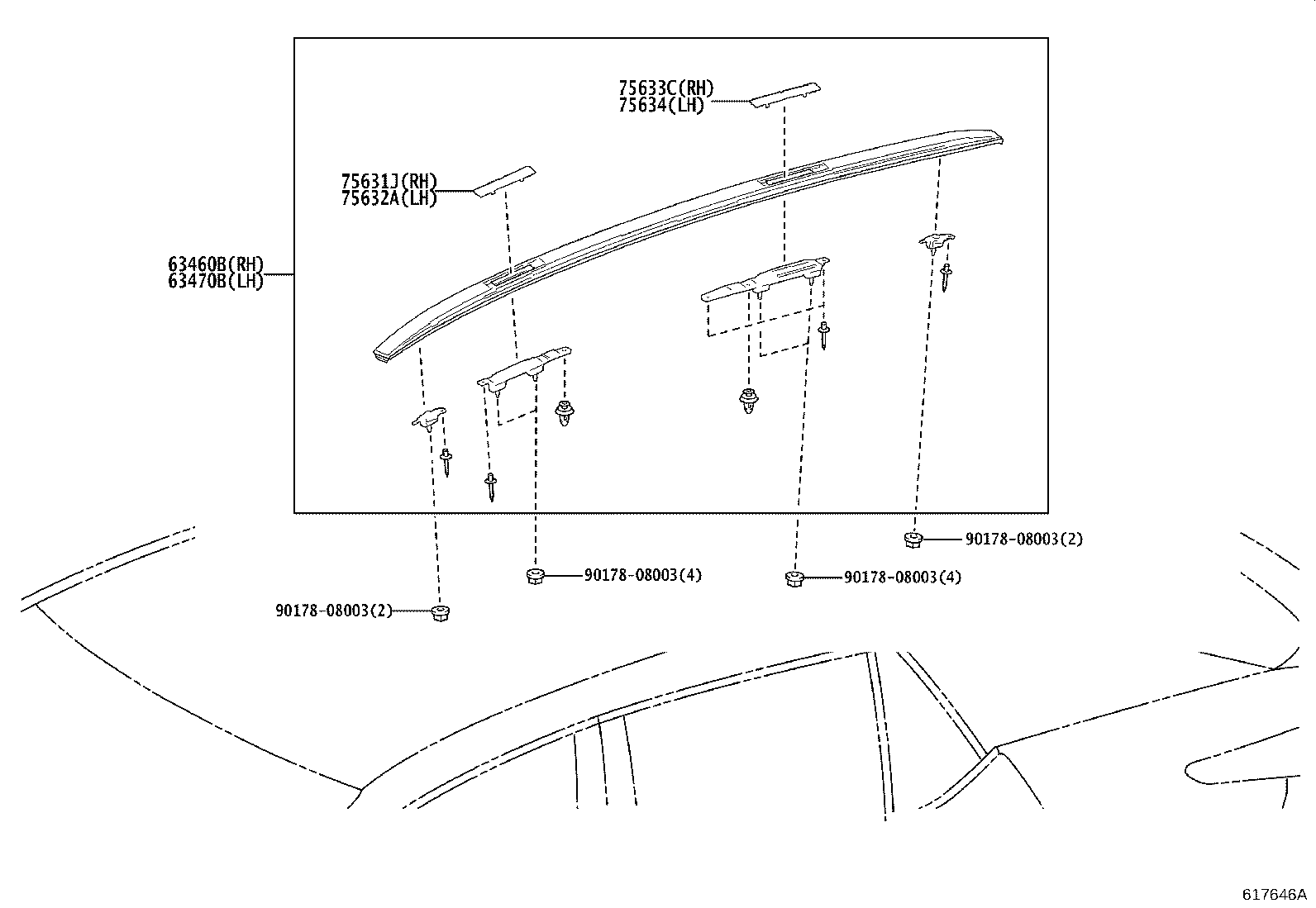 75633C(RH)
75634(LH)

75631J(RH)
75632A(LH)

63460B(RH)
63470B(LH)

90178-08003(2)

90178-08003(4)

90178-08003(4)

90178-08003(2)

617646A