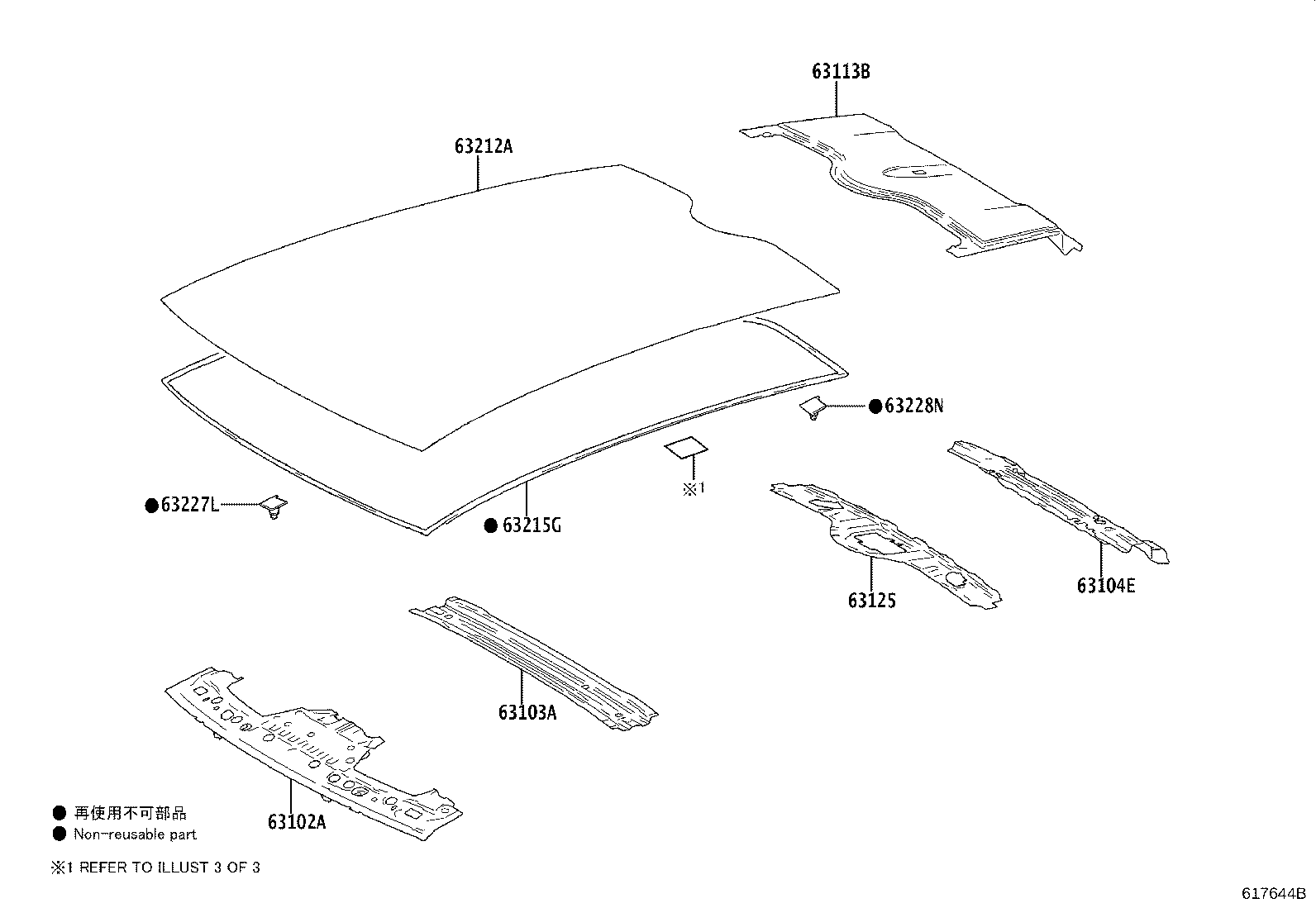 63113B

63212A

●63228N

※1

●63227L

●63215G

63125

63104E

63103A

63102A

● 再使用不可部品
● Non-reusable part

※1 REFER TO ILLUST 3 OF 3

617644B