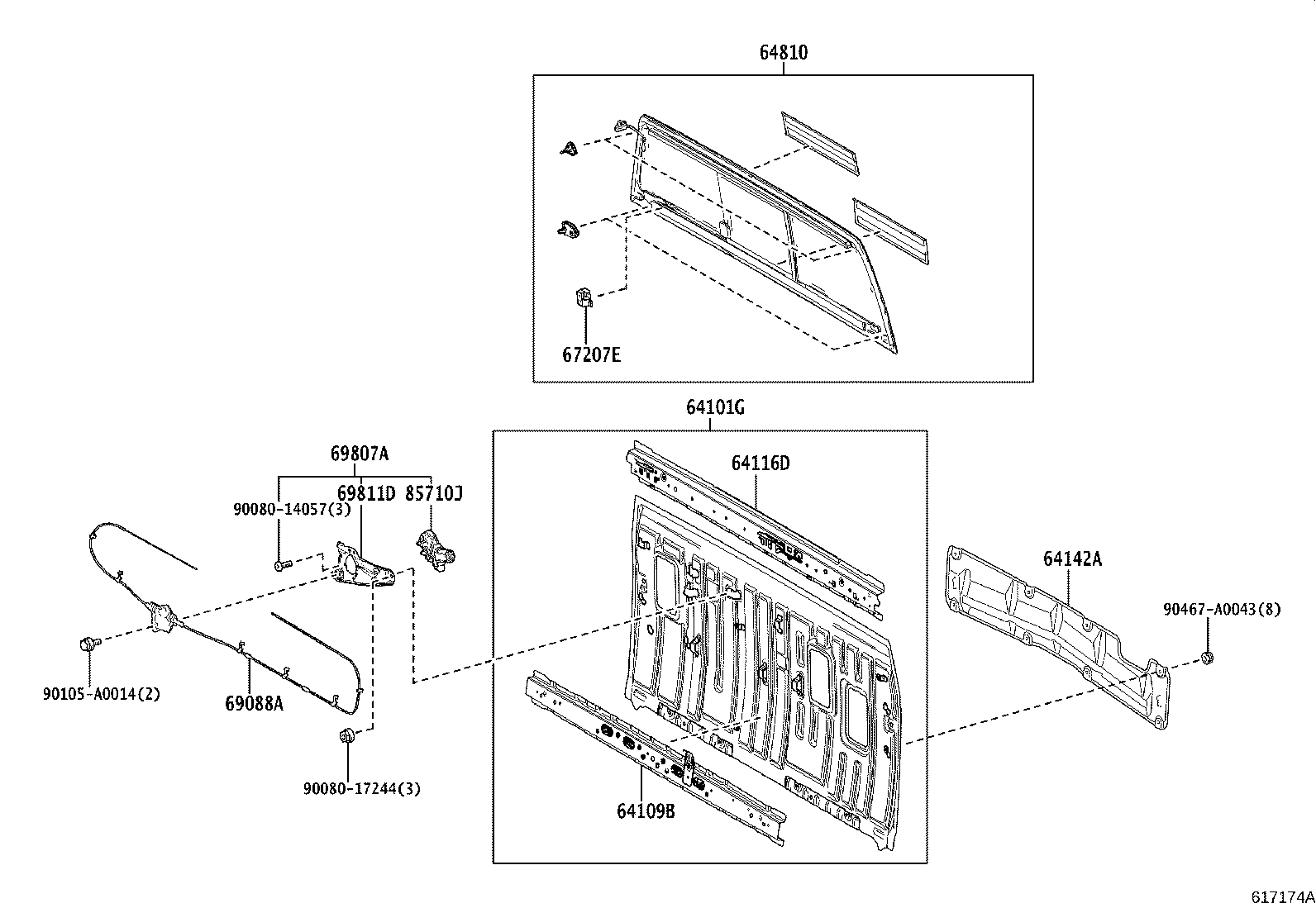 64810

67207E

64101G

64116D

69807A

69811D

85710J

90080-14057(3)

64142A

90467-A0043(8)

90105-A0014(2)

69088A

90080-17244(3)

64109B

617174A