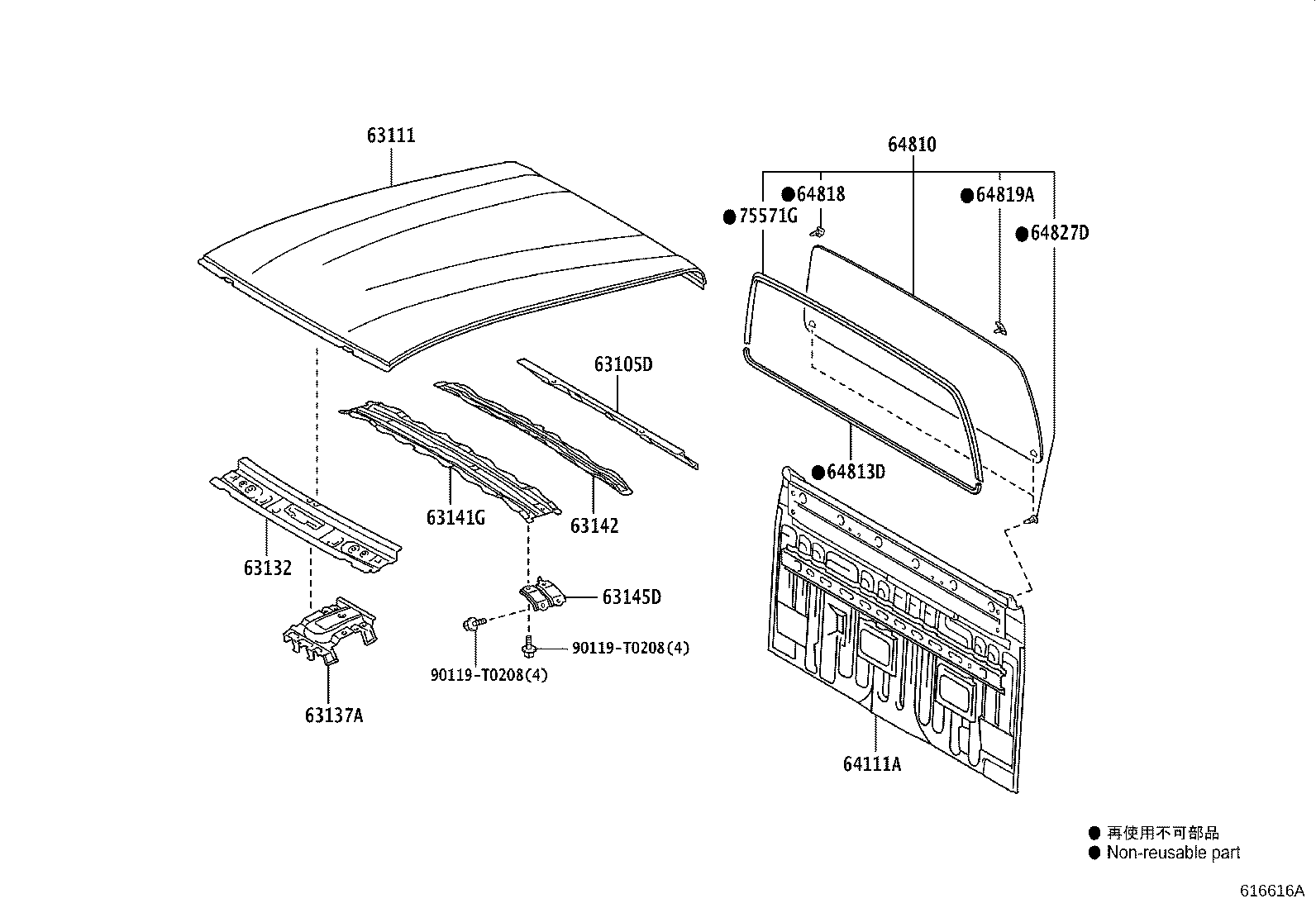 63111

64810

●64818

●64819A

●75571G

●64827D

63105D

●64813D

63141G

63142

63132

63145D

90119-T0208(4)

90119-T0208(4)

63137A

64111A

● 再使用不可部品
● Non-reusable part

616616A