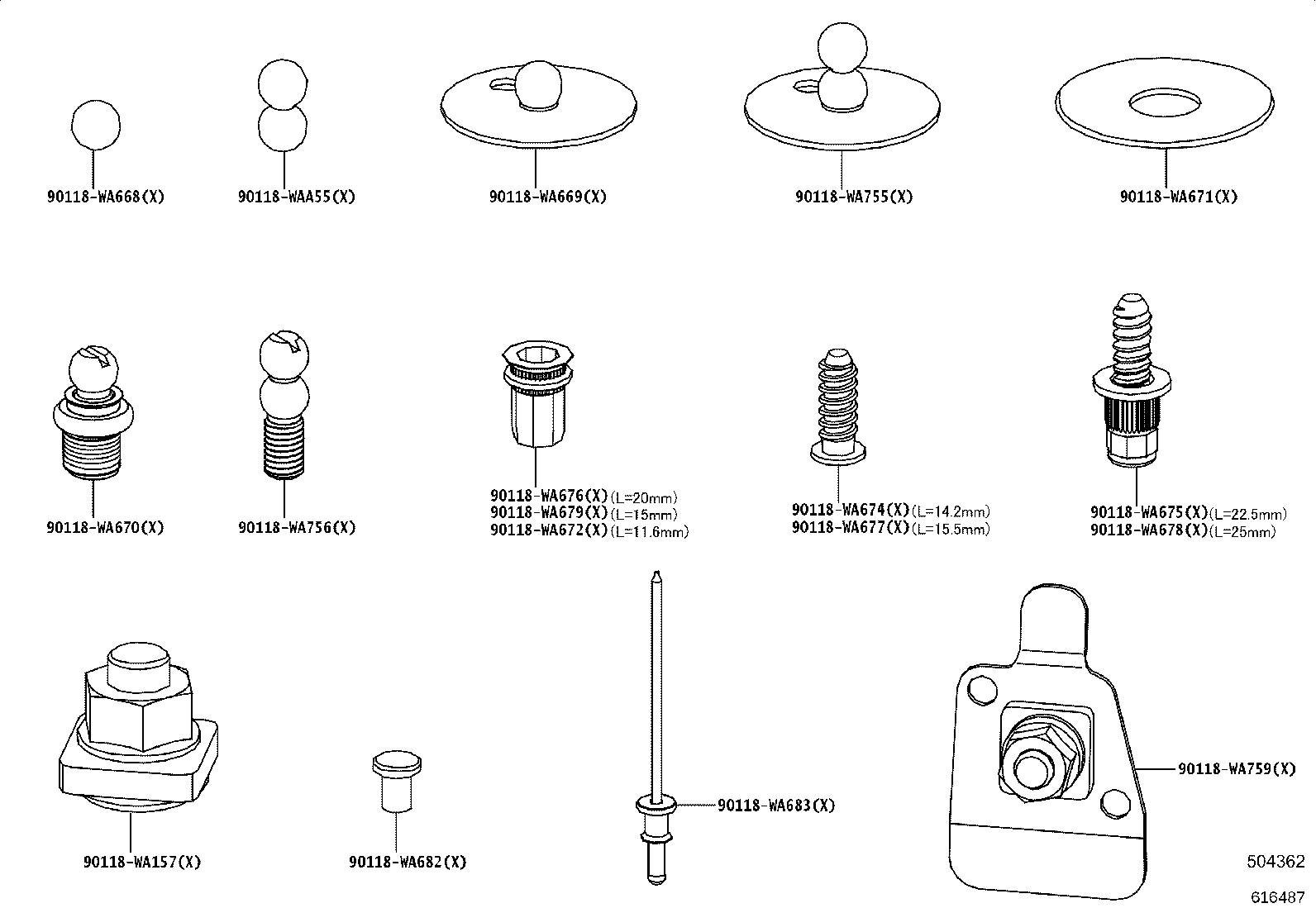 90118-WA668(X)

90118-WAA55(X)

90118-WA669(X)

90118-WA755(X)

90118-WA671(X)

90118-WA670(X)

90118-WA756(X)

90118-WA676(X)(L=20mm)
90118-WA679(X)(L=15mm)
90118-WA672(X)(L=11.6mm)

90118-WA674(X)(L=14.2mm)
90118-WA677(X)(L=15.5mm)

90118-WA675(X)(L=22.5mm)
90118-WA678(X)(L=25mm)

90118-WA157(X)

90118-WA682(X)

90118-WA683(X)

90118-WA759(X)

504362

616487