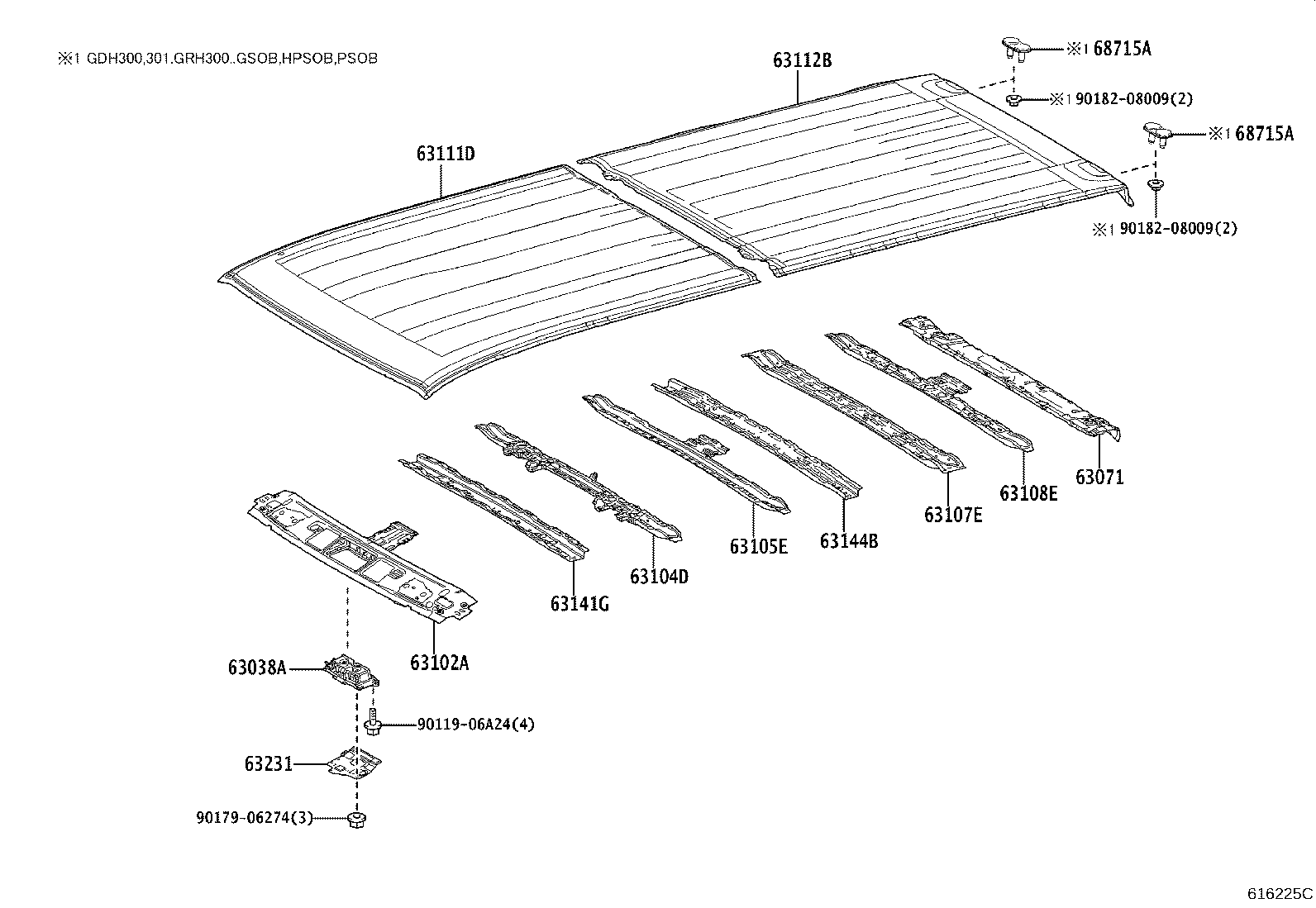 ※1 GDH300,301.GRH300..GSOB,HPSOB,PSOB

63112B

※1 68715A

※1 90182-08009(2)

※1 68715A

※1 90182-08009(2)

63111D

63071

63108E

63107E

63144B

63105E

63104D

63141G

63102A

63038A

90119-06A24(4)

63231

90179-06274(3)

616225C