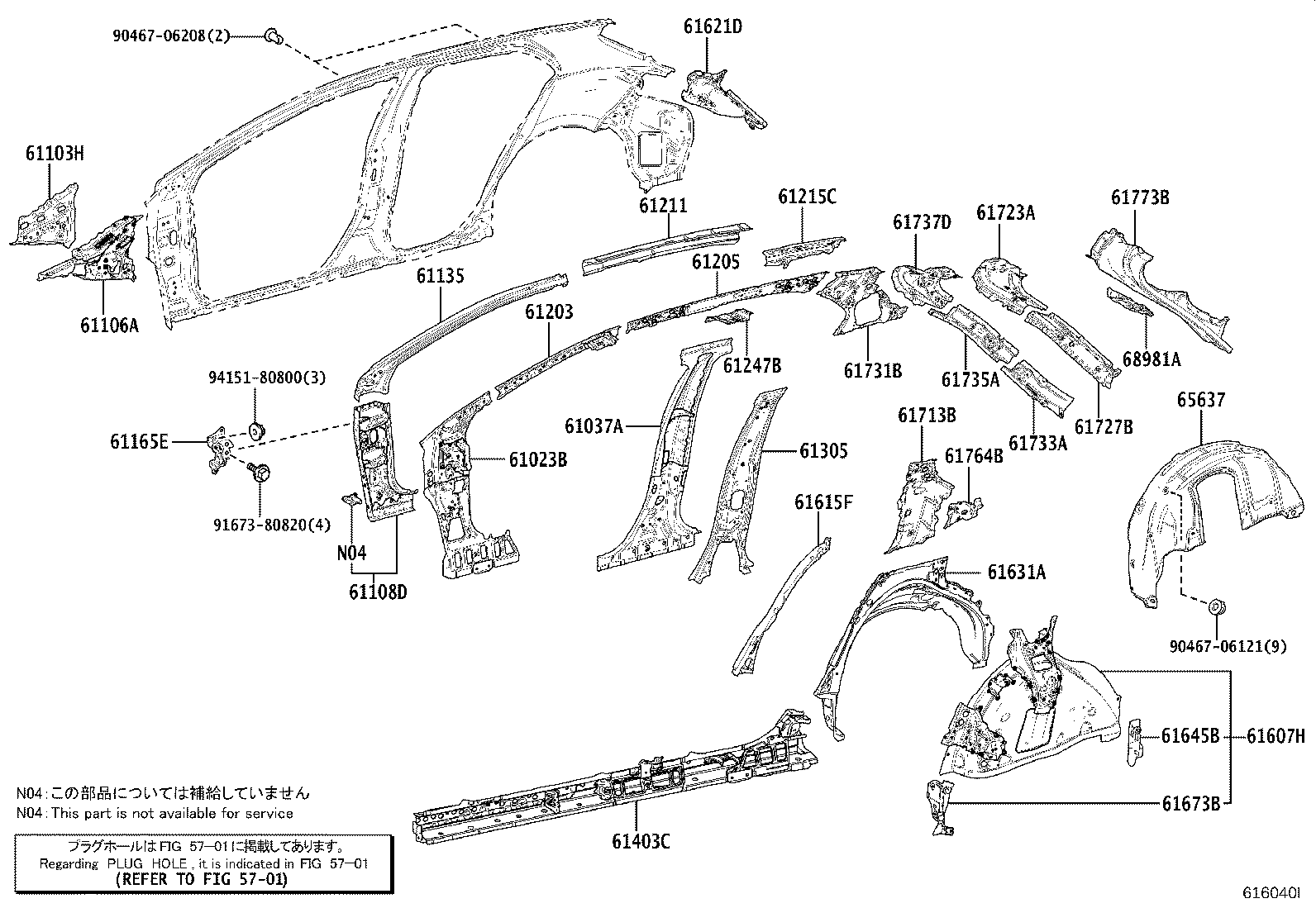 90467-06208(2)
61621D
61103H
61106A
61211
61215C
61737D
61723A
61773B
61135
61205
61203
61247B
61731B
61735A
68981A
94151-80800(3)
61165E
91673-80820(4)
N04
61108D
61023B
61037A
61305
61713B
61764B
61733A
61727B
65637
61615F
61631A
90467-06121(9)
61645B
61607H
61673B
61403C
N04:この部品については補給していません
N04:This part is not available for service
プラグホールはFIG 57-01に掲載してあります。
Regarding PLUG HOLE, it is indicated in FIG 57-01
(REFER TO FIG 57-01)
616040I