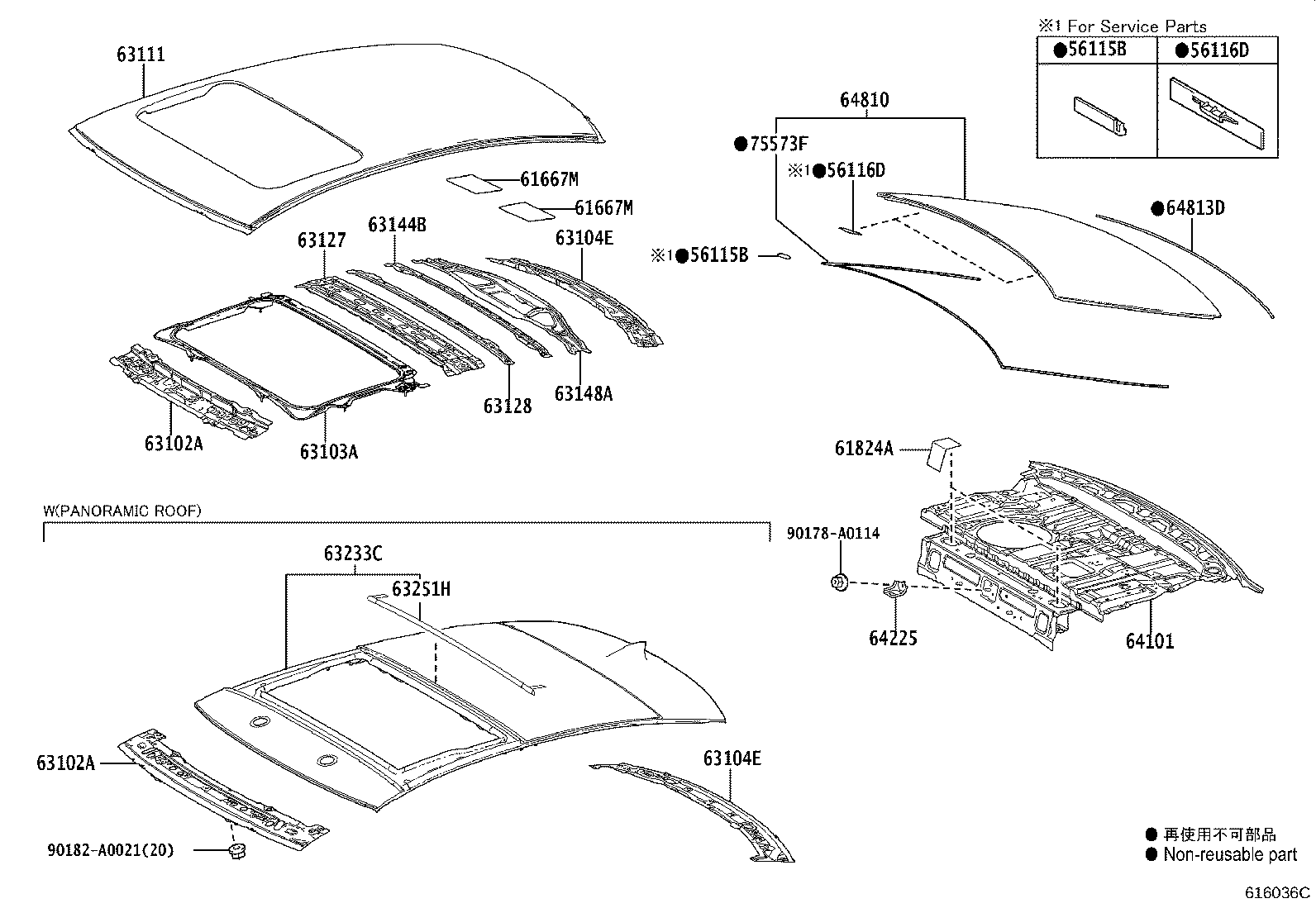 ※1 For Service Parts

| ●56115B | ●56116D |
|---|---|
| | |

63111

61667M
61667M

63144B
63127
63104E

63128
63148A
63102A
63103A

64810
●75573F
※1●56116D
●64813D
※1●56115B

61824A
90178-A0114
64225
64101

W(PANORAMIC ROOF)

63233C
63251H
63102A
63104E
90182-A0021(20)

● 再使用不可部品
● Non-reusable part

616036C