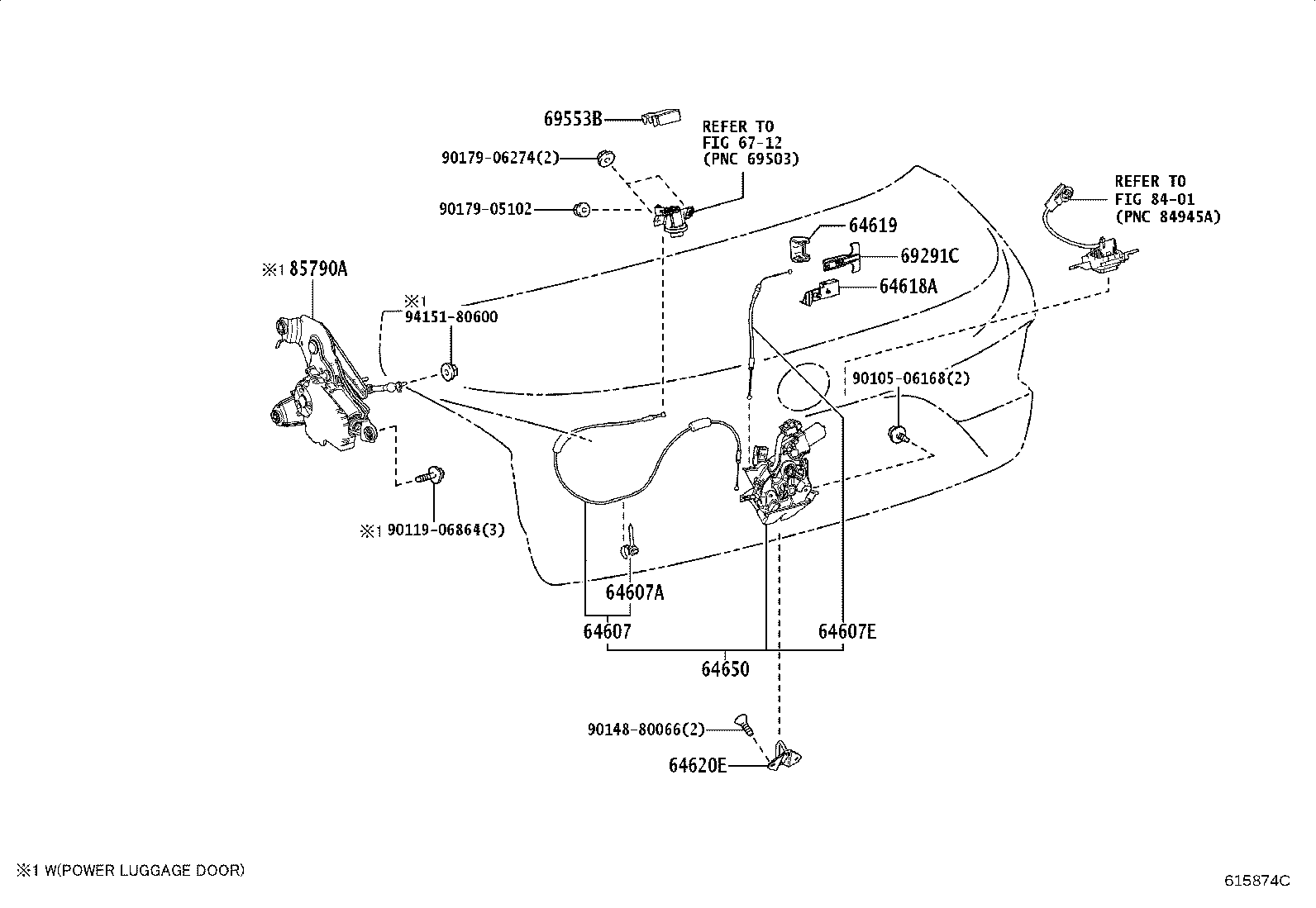 69553B

REFER TO
FIG 67-12
(PNC 69503)

90179-06274(2)

90179-05102

REFER TO
FIG 84-01
(PNC 84945A)

64619

69291C

64618A

※1 85790A

※1
94151-80600

90105-06168(2)

※1 90119-06864(3)

64607A

64607

64607E

64650

90148-80066(2)

64620E

※1 W(POWER LUGGAGE DOOR)

615874C