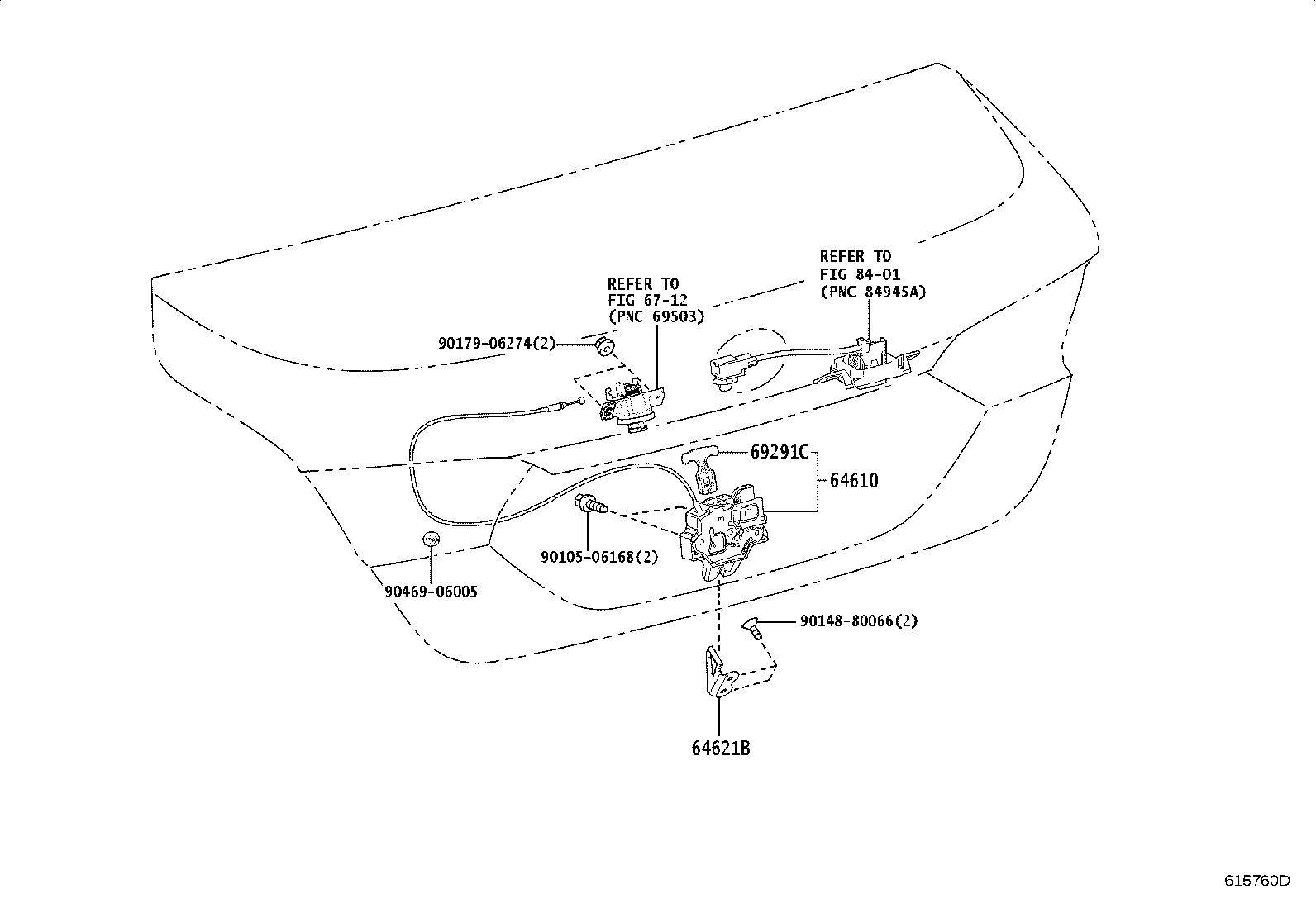 REFER TO
FIG 84-01
(PNC 84945A)

REFER TO
FIG 67-12
(PNC 69503)

90179-06274(2)

69291C

64610

90105-06168(2)

90469-06005

90148-80066(2)

64621B

615760D