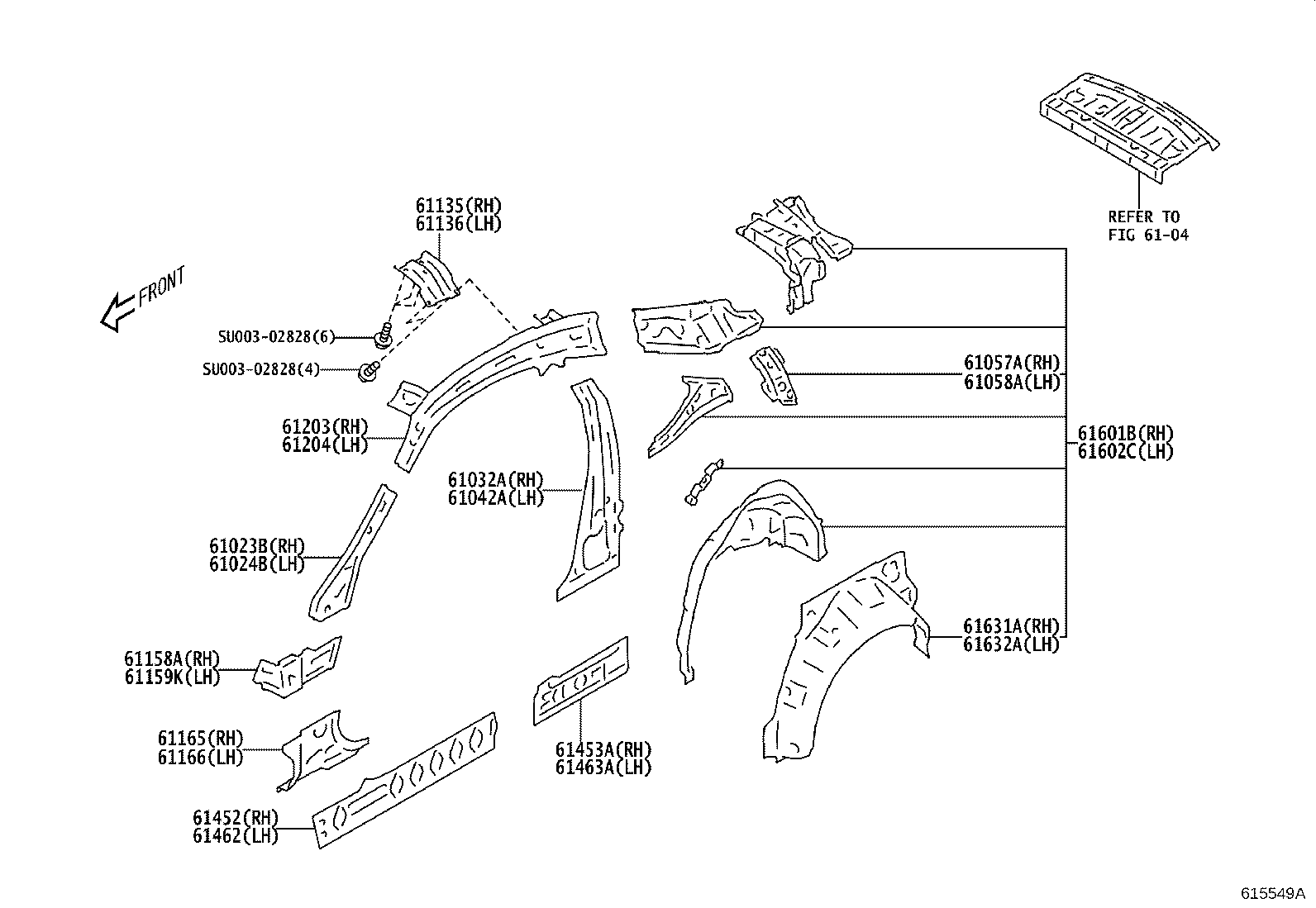 REFER TO
FIG 61-04

61135(RH)
61136(LH)

FRONT

SU003-02828(6)
SU003-02828(4)

61057A(RH)
61058A(LH)

61203(RH)
61204(LH)

61601B(RH)
61602C(LH)

61032A(RH)
61042A(LH)

61023B(RH)
61024B(LH)

61631A(RH)
61632A(LH)

61158A(RH)
61159K(LH)

61165(RH)
61166(LH)

61453A(RH)
61463A(LH)

61452(RH)
61462(LH)

615549A