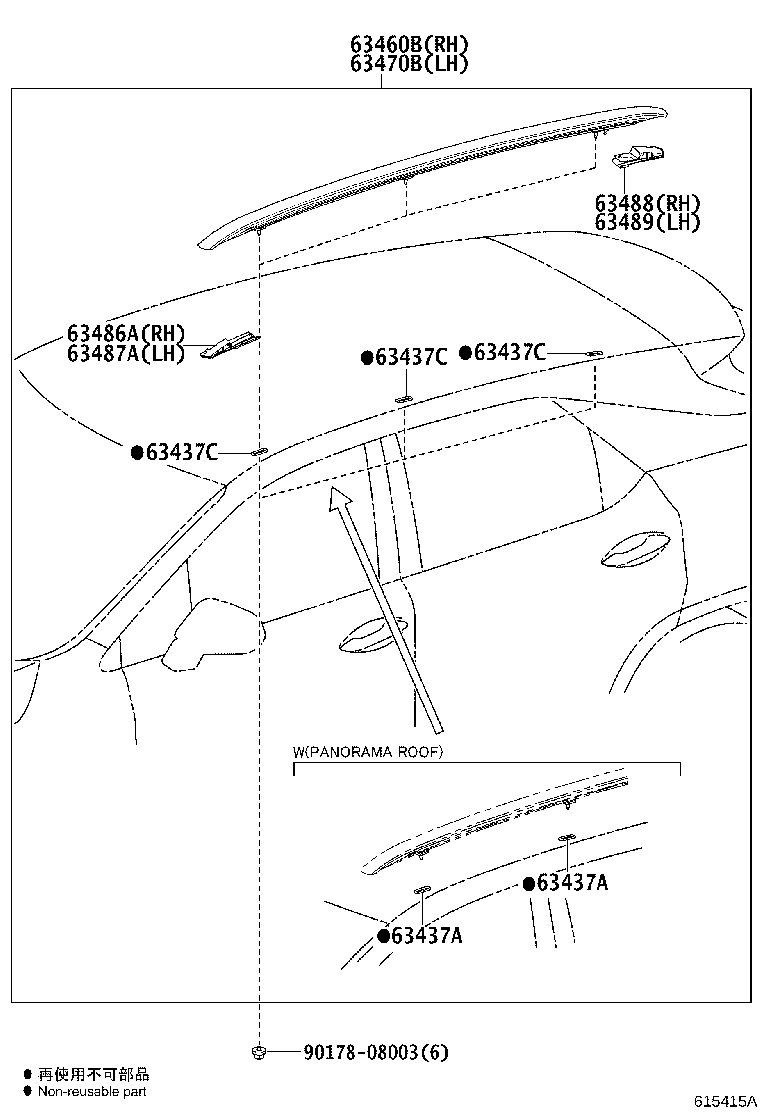 63460B(RH)
63470B(LH)

63488(RH)
63489(LH)

63486A(RH)
63487A(LH)

●63437C ●63437C

●63437C

W(PANORAMA ROOF)

●63437A

●63437A

90178-08003(6)

● 再使用不可部品
● Non-reusable part

615415A