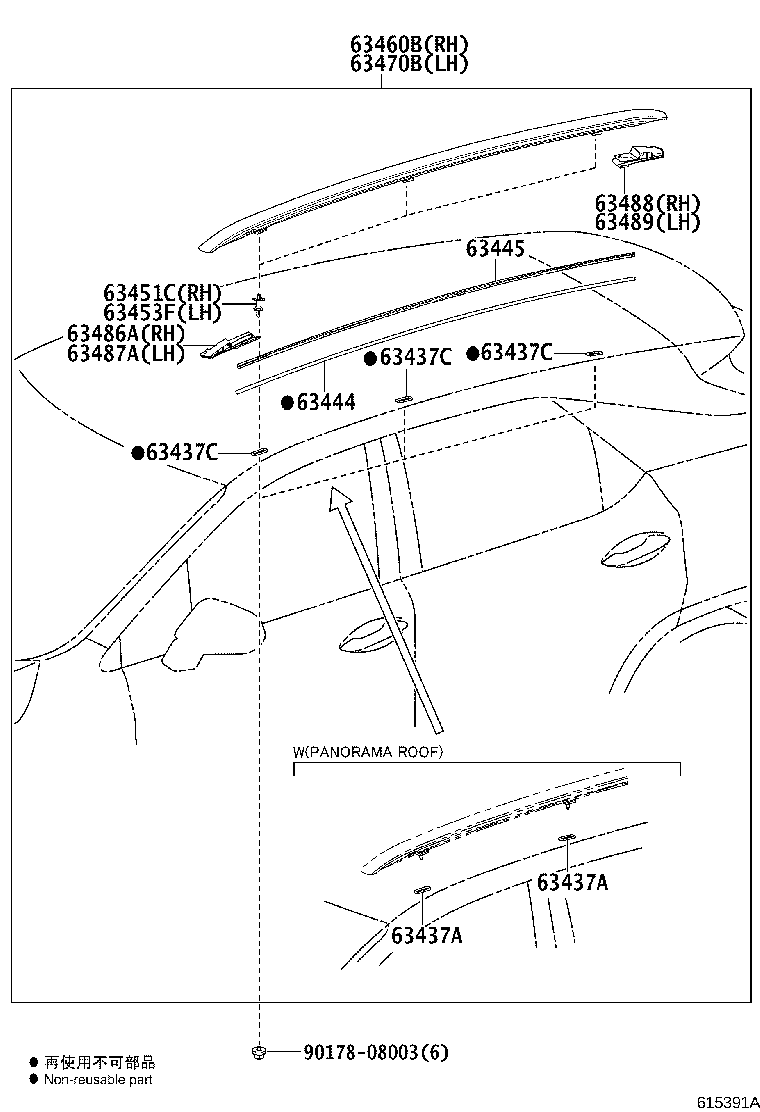 63460B(RH)
63470B(LH)

63488(RH)
63489(LH)

63445

63451C(RH)
63453F(LH)

63486A(RH)
63487A(LH)

●63437C ●63437C

●63444

●63437C

W(PANORAMA ROOF)

63437A

63437A

90178-08003(6)

● 再使用不可部品
● Non-reusable part

615391A