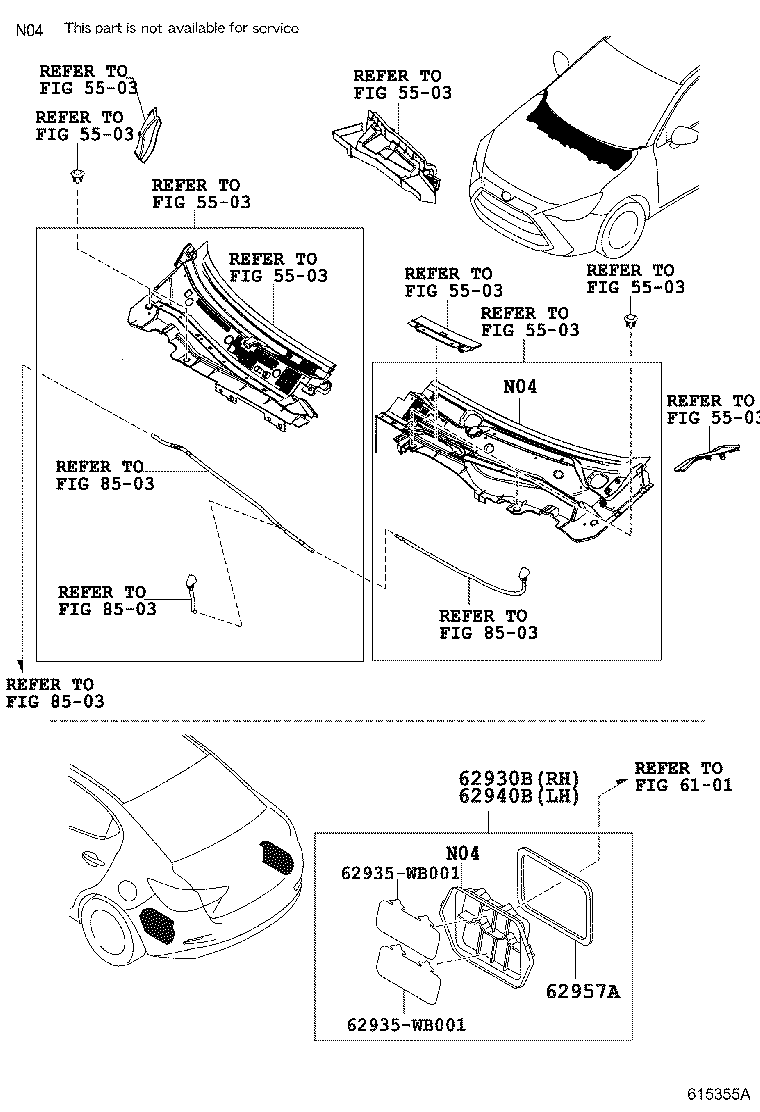 N04 This part is not available for service

REFER TO FIG 55-03

REFER TO FIG 55-03

REFER TO FIG 55-03

REFER TO FIG 55-03

REFER TO FIG 55-03

REFER TO FIG 55-03

REFER TO FIG 55-03

REFER TO FIG 55-03

N04

REFER TO FIG 55-03

REFER TO FIG 85-03

REFER TO FIG 85-03

REFER TO FIG 85-03

REFER TO FIG 85-03

62930B(RH)
62940B(LH)

REFER TO FIG 61-01

N04

62935-WB001

62957A

62935-WB001

615355A