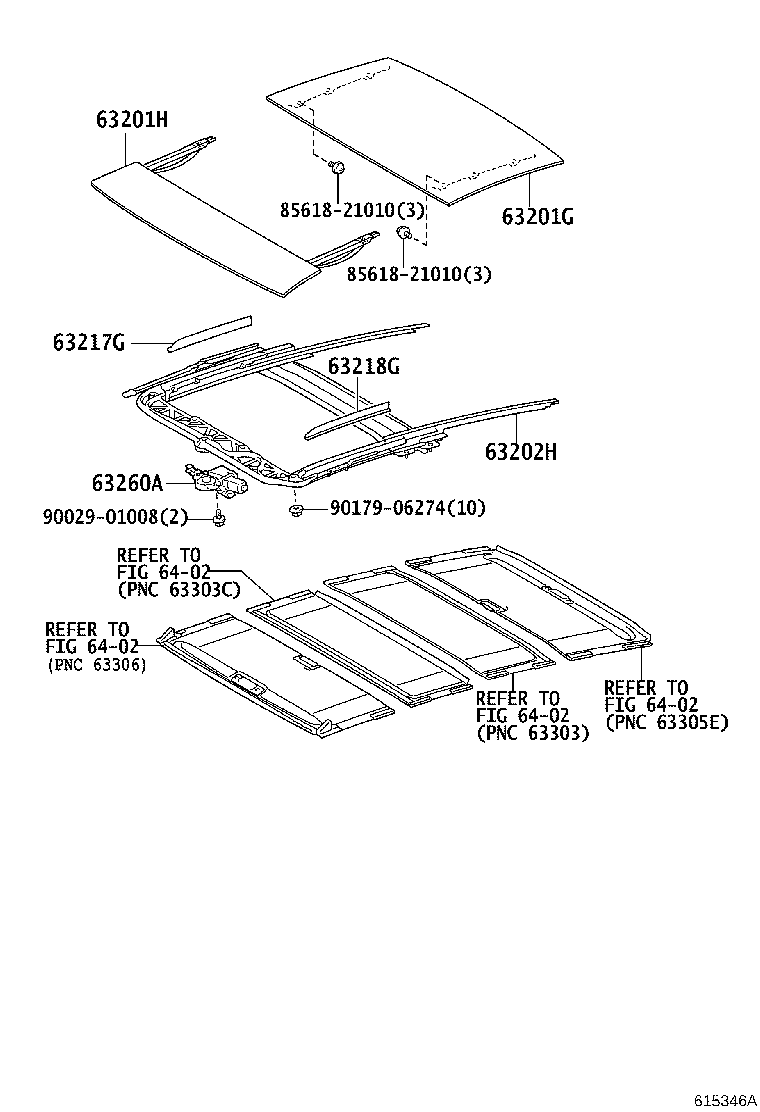 63201H

85618-21010(3)

63201G

85618-21010(3)

63217G

63218G

63202H

63260A

90029-01008(2)

90179-06274(10)

REFER TO
FIG 64-02
(PNC 63303C)

REFER TO
FIG 64-02
(PNC 63306)

REFER TO
FIG 64-02
(PNC 63303)

REFER TO
FIG 64-02
(PNC 63305E)

615346A