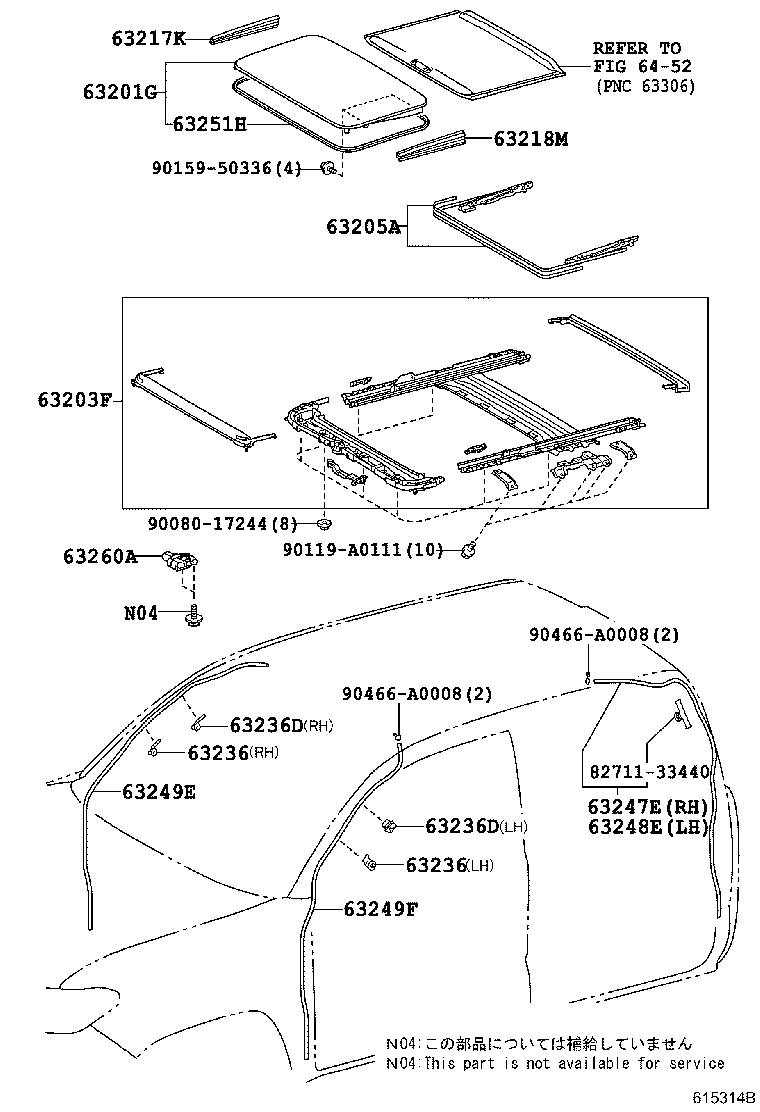 63217K

63201G

63251H

REFER TO FIG 64-52 (PNC 63306)

63218M

90159-50336(4)

63205A

63203F

90080-17244(8)

90119-A0111(10)

63260A

N04

90466-A0008(2)

90466-A0008(2)

63236D(RH)

63236(RH)

63249E

82711-33440

63247E(RH)

63248E(LH)

63236D(LH)

63236(LH)

63249F

N04:この部品については補給していません
N04:This part is not available for service

615314B