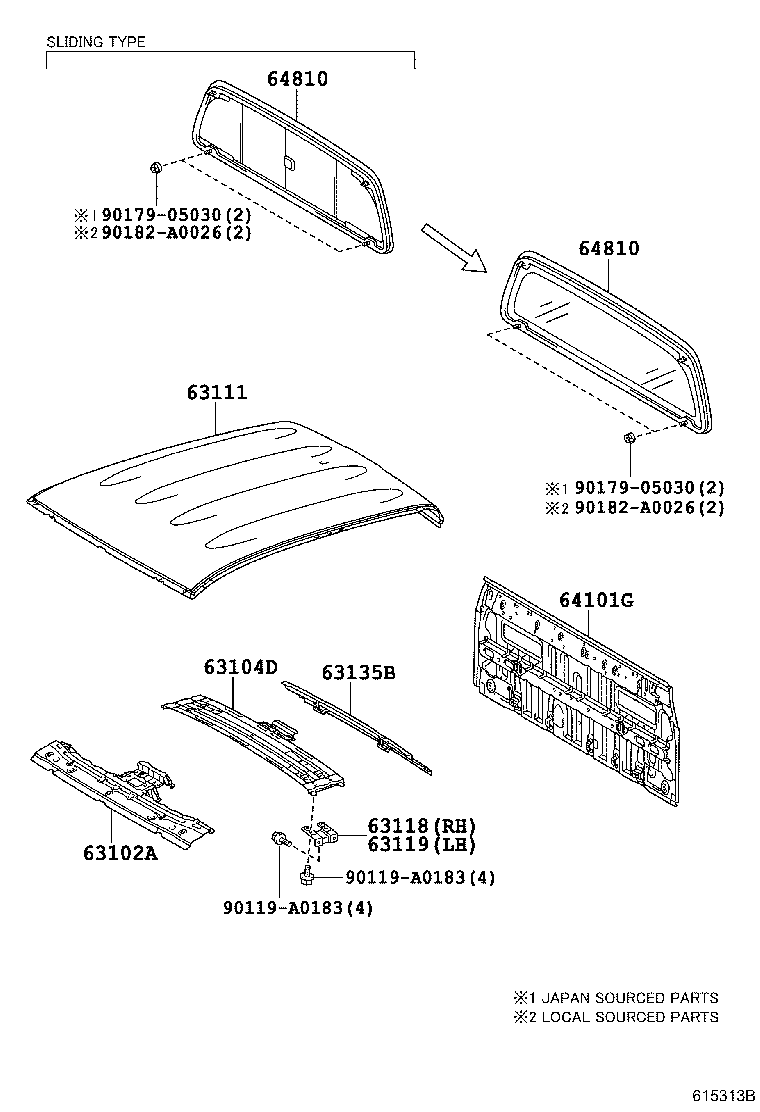 SLIDING TYPE

64810

※1 90179-05030(2)
※2 90182-A0026(2)

64810

※1 90179-05030(2)
※2 90182-A0026(2)

63111

64101G

63104D

63135B

63102A

63118(RH)
63119(LH)

90119-A0183(4)

90119-A0183(4)

※1 JAPAN SOURCED PARTS
※2 LOCAL SOURCED PARTS

615313B