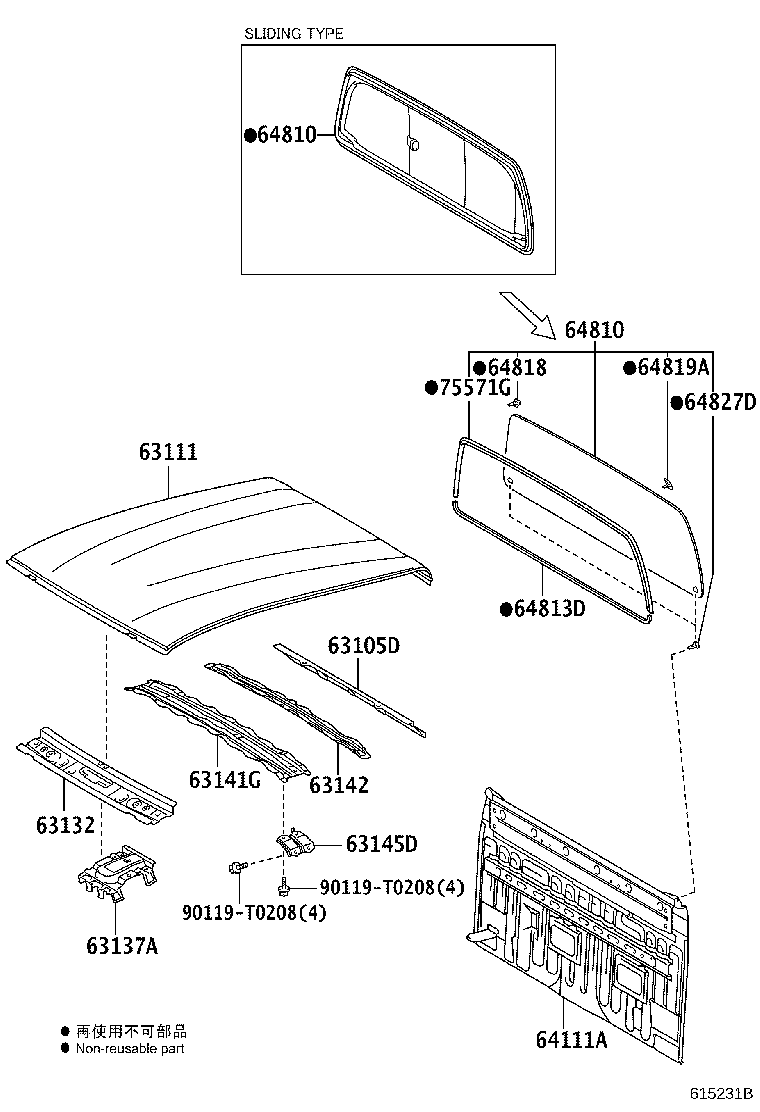 SLIDING TYPE

●64810

64810

●64818

●64819A

●75571G

●64827D

63111

●64813D

63105D

63141G

63142

63132

63145D

90119-T0208(4)

90119-T0208(4)

63137A

64111A

● 再使用不可部品
● Non-reusable part

615231B