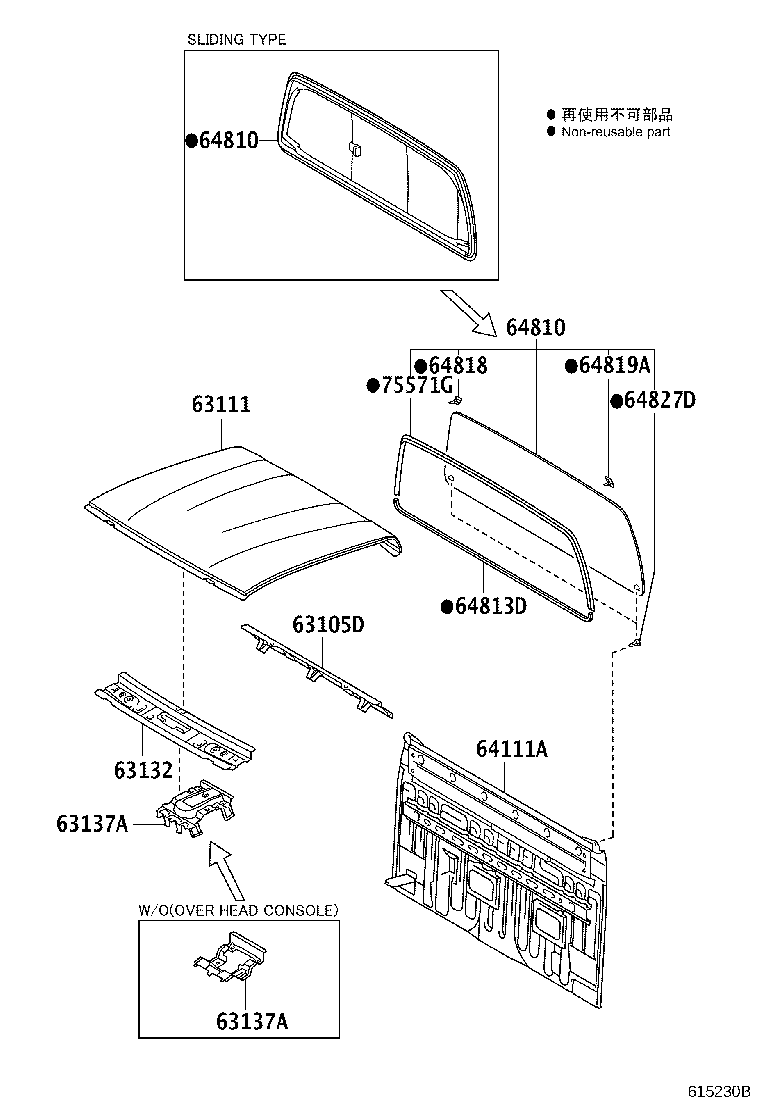 SLIDING TYPE

●64810

● 再使用不可部品
● Non-reusable part

64810
●64818
●64819A
●75571G
●64827D
63111
●64813D
63105D
64111A
63132
63137A

W/O(OVER HEAD CONSOLE)
63137A

615230B