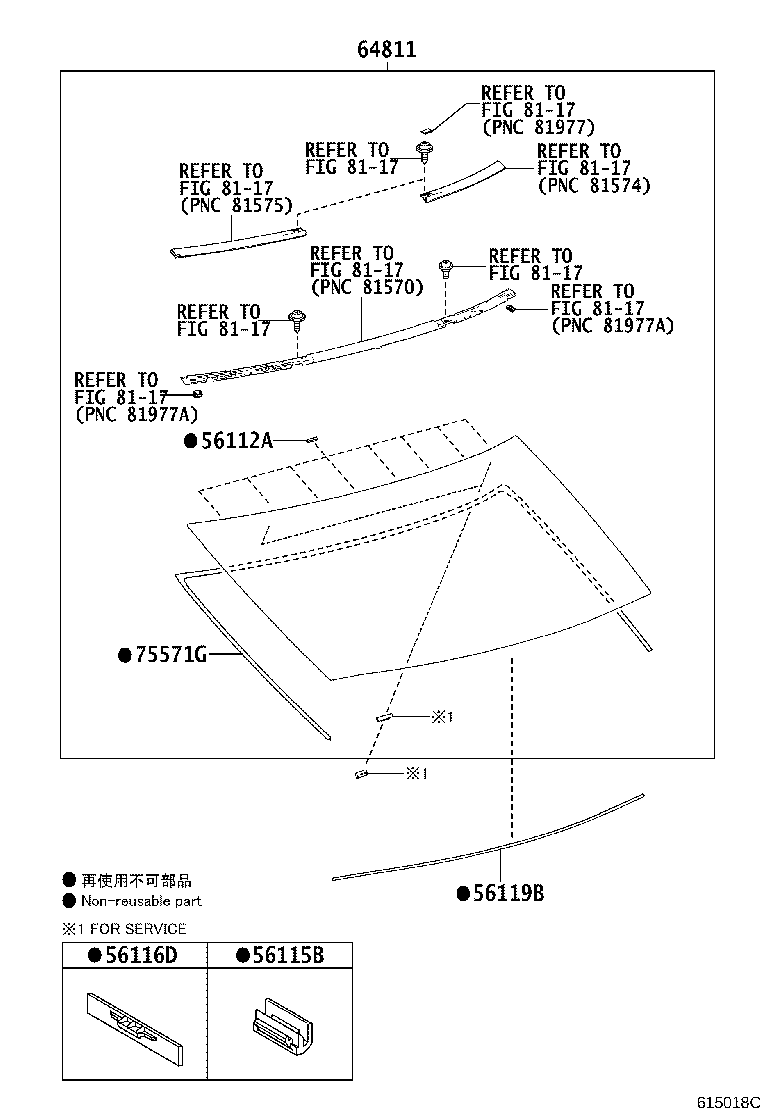 64811

REFER TO FIG 81-17 (PNC 81977)

REFER TO FIG 81-17

REFER TO FIG 81-17 (PNC 81574)

REFER TO FIG 81-17 (PNC 81575)

REFER TO FIG 81-17 (PNC 81570)

REFER TO FIG 81-17

REFER TO FIG 81-17 (PNC 81977A)

REFER TO FIG 81-17

REFER TO FIG 81-17 (PNC 81977A)

●56112A

●75571G

※1

※1

●56119B

● 再使用不可部品
● Non-reusable part

※1 FOR SERVICE

| ●56116D | ●56115B |
|---|---|
| | |

615018C