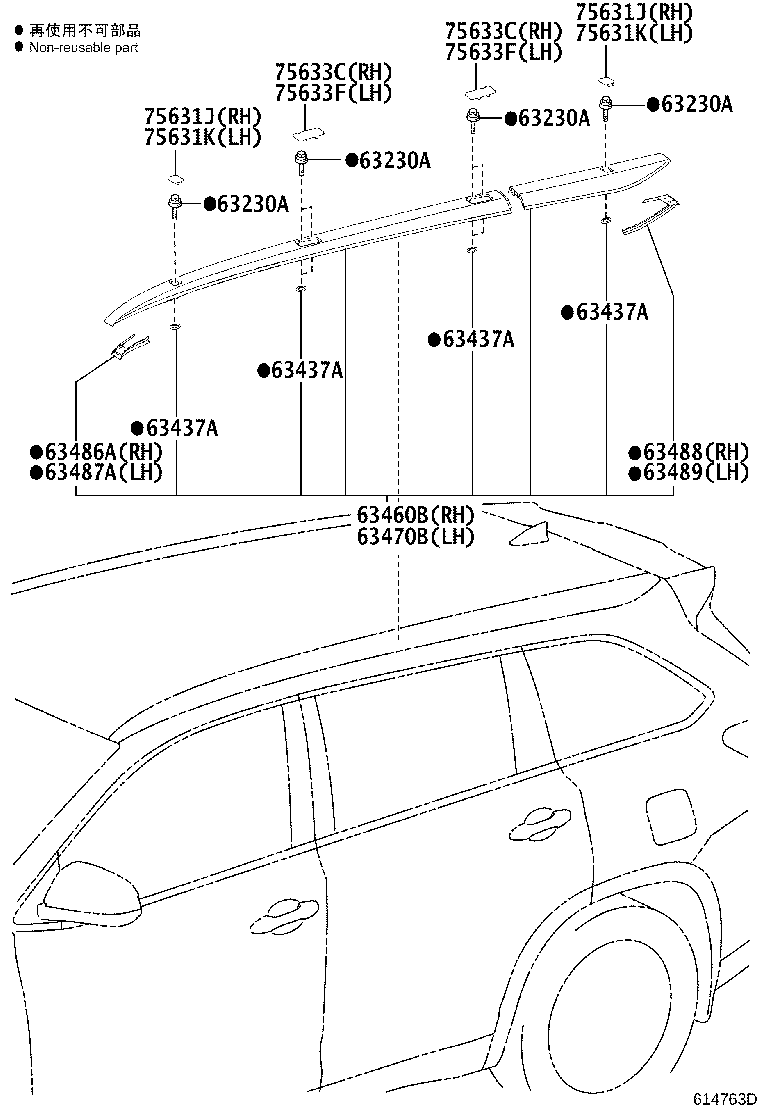 ● 再使用不可部品
● Non-reusable part

75631J(RH)
75631K(LH)

75633C(RH)
75633F(LH)

75633C(RH)
75633F(LH)

75631J(RH)
75631K(LH)

●63230A

●63230A

●63230A

●63230A

●63437A

●63437A

●63437A

●63437A

●63486A(RH)
●63487A(LH)

●63488(RH)
●63489(LH)

63460B(RH)
63470B(LH)

614763D