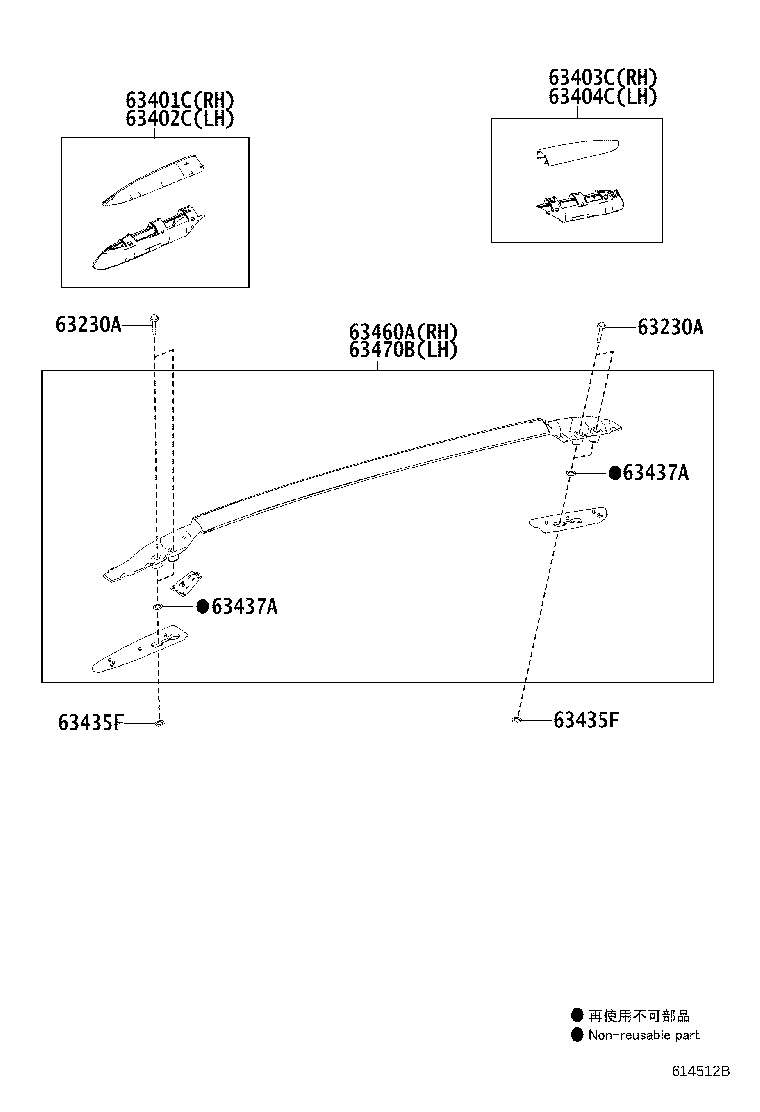 63401C(RH)
63402C(LH)

63403C(RH)
63404C(LH)

63230A

63460A(RH)
63470B(LH)

63230A

●63437A

●63437A

63435F

63435F

● 再使用不可部品
● Non-reusable part

614512B