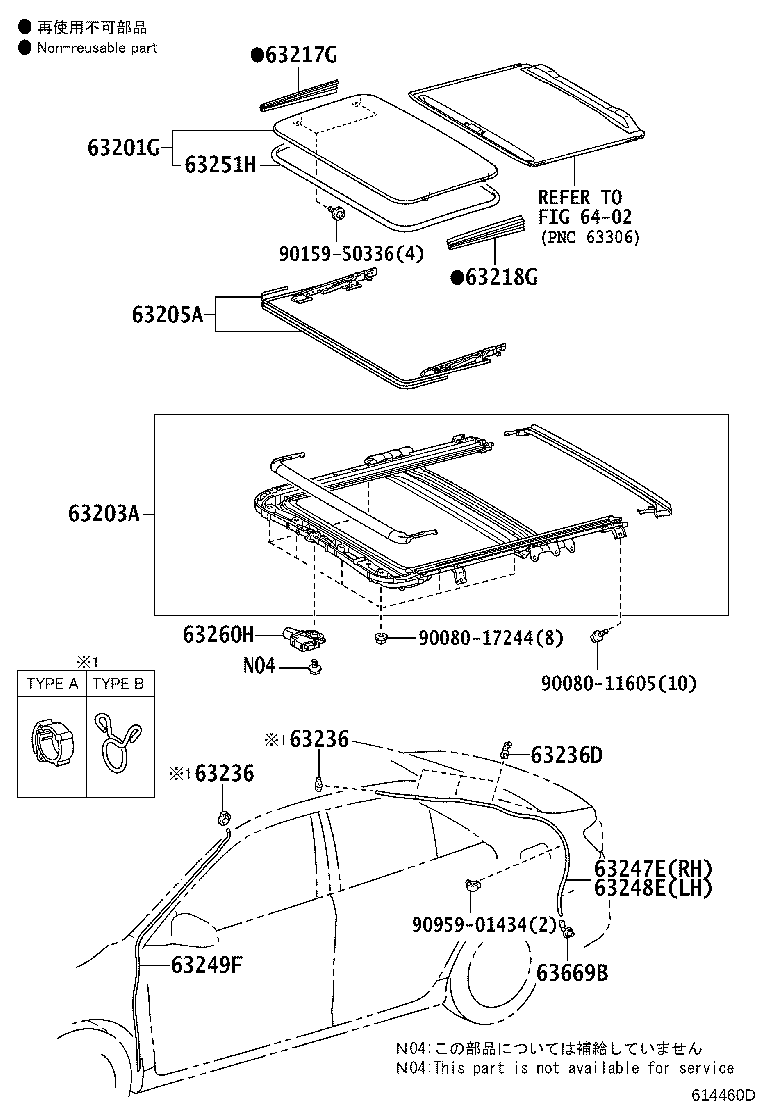 ● 再使用不可部品
● Non-reusable part

●63217G

63201G
63251H

REFER TO
FIG 64-02
(PNC 63306)

90159-50336(4)

●63218G

63205A

63203A

63260H
90080-17244(8)
N04
90080-11605(10)

※1
| TYPE A | TYPE B |
|---|---|
| | |

※1 63236
63236D
※1 63236

63247E(RH)
63248E(LH)
90959-01434(2)
63669B
63249F

N04:この部品については補給していません
N04:This part is not available for service

614460D