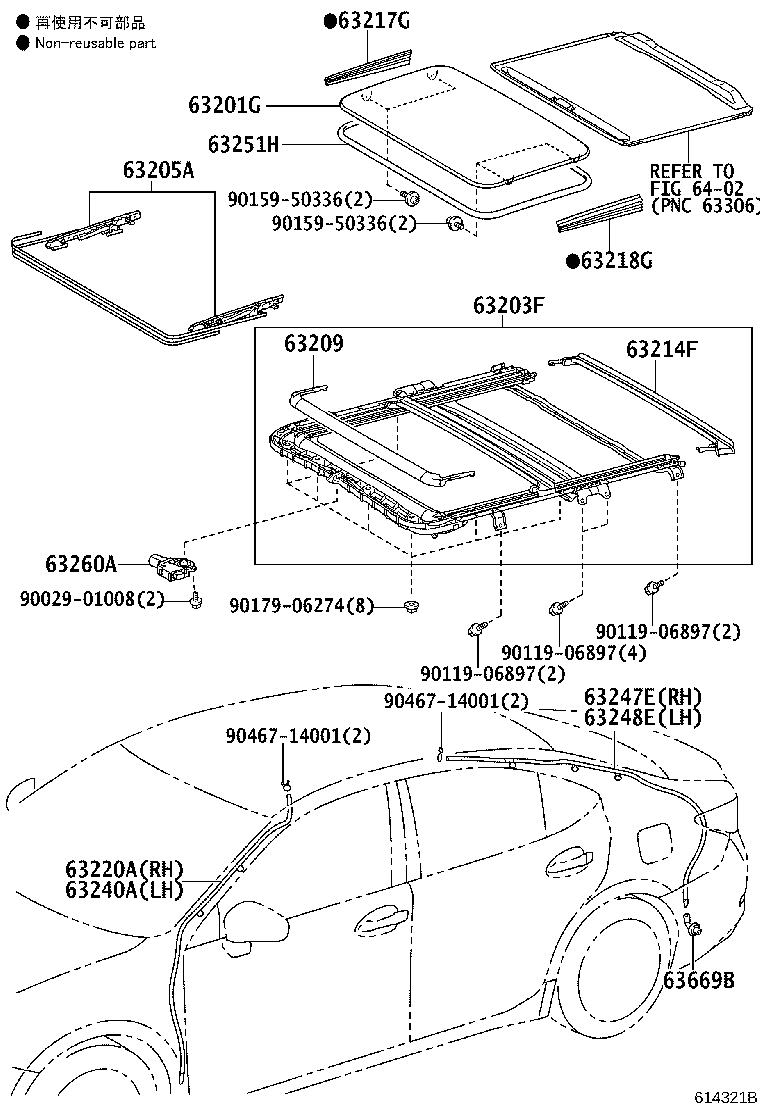 ● 再使用不可部品
● Non-reusable part

●63217G
63201G
63251H
63205A
90159-50336(2)
90159-50336(2)
REFER TO FIG 64-02 (PNC 63306)
●63218G
63203F
63209
63214F
63260A
90029-01008(2)
90179-06274(8)
90119-06897(2)
90119-06897(4)
90119-06897(2)
90467-14001(2)
63247E(RH)
63248E(LH)
90467-14001(2)
63220A(RH)
63240A(LH)
63669B
614321B