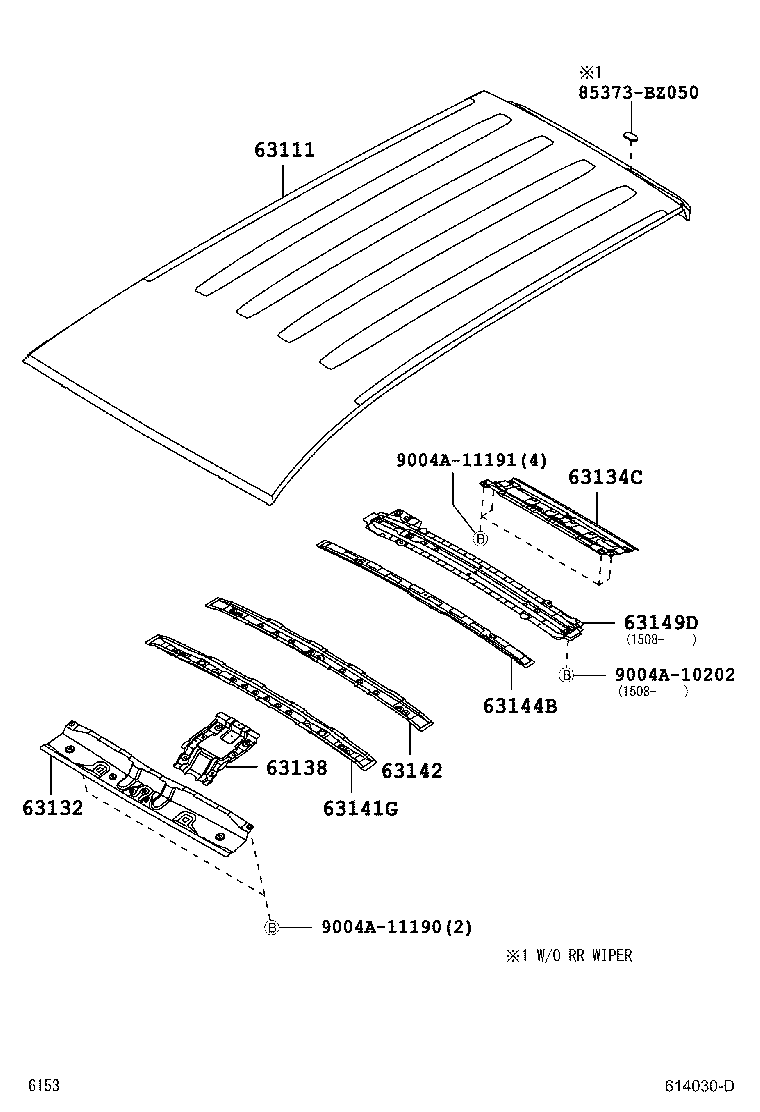 ※1
85373-BZ050

63111

9004A-11191(4)

63134C

B

63149D
(1508-　)

B 9004A-10202
(1508-　)

63144B

63142

63138

63141G

63132

B 9004A-11190(2)

※1 W/O RR WIPER

6153

614030-D