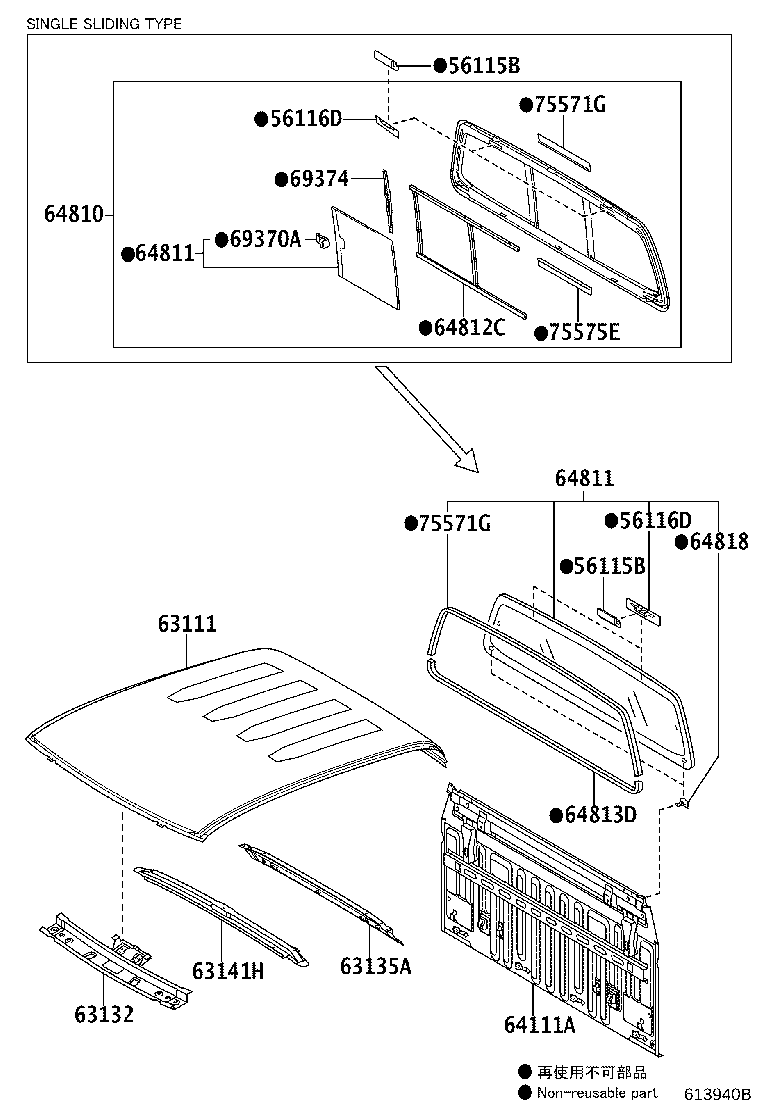 SINGLE SLIDING TYPE

●56115B
●56116D
●75571G
●69374
64810
●64811
●69370A
●64812C
●75575E

64811
●75571G
●56116D
●64818
●56115B
63111
●64813D
63141H
63135A
63132
64111A

● 再使用不可部品
● Non-reusable part
613940B