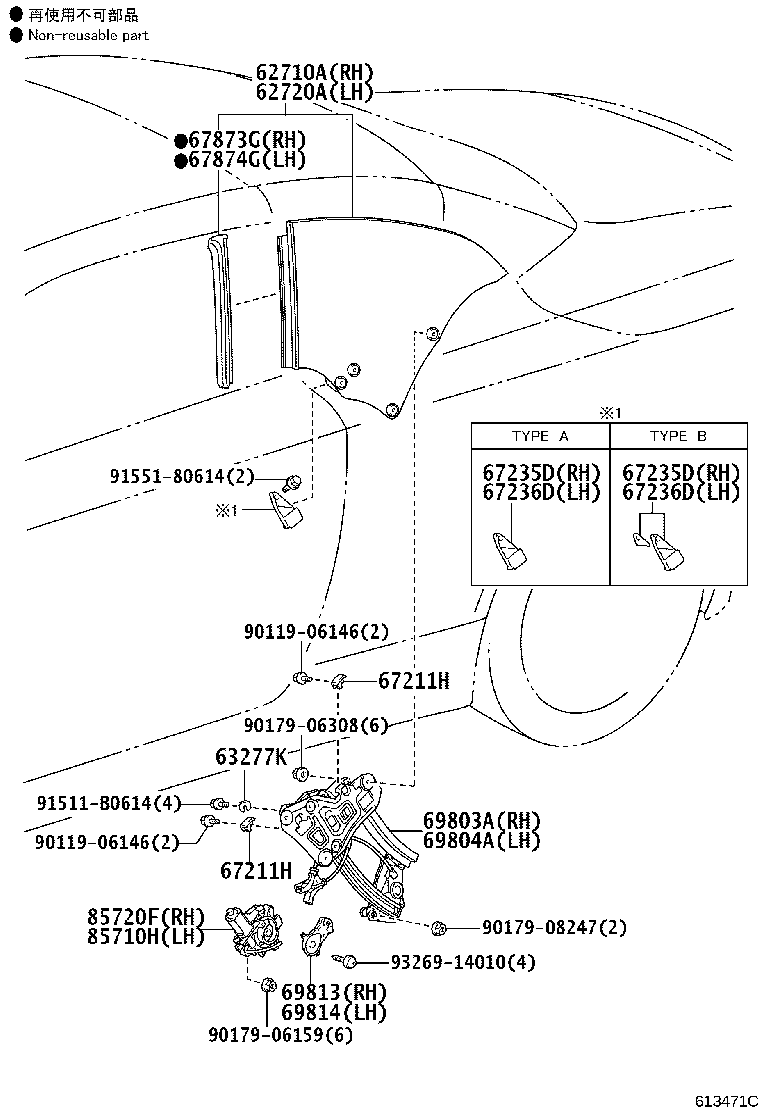 ● 再使用不可部品
● Non-reusable part

62710A(RH)
62720A(LH)

●67873G(RH)
●67874G(LH)

91551-80614(2)

※1

※1

| TYPE A | TYPE B |
|---|---|
| 67235D(RH) 67236D(LH) | 67235D(RH) 67236D(LH) |

90119-06146(2)

67211H

90179-06308(6)

63277K

91511-B0614(4)

90119-06146(2)

67211H

69803A(RH)
69804A(LH)

85720F(RH)
85710H(LH)

90179-08247(2)

93269-14010(4)

69813(RH)
69814(LH)

90179-06159(6)

613471C