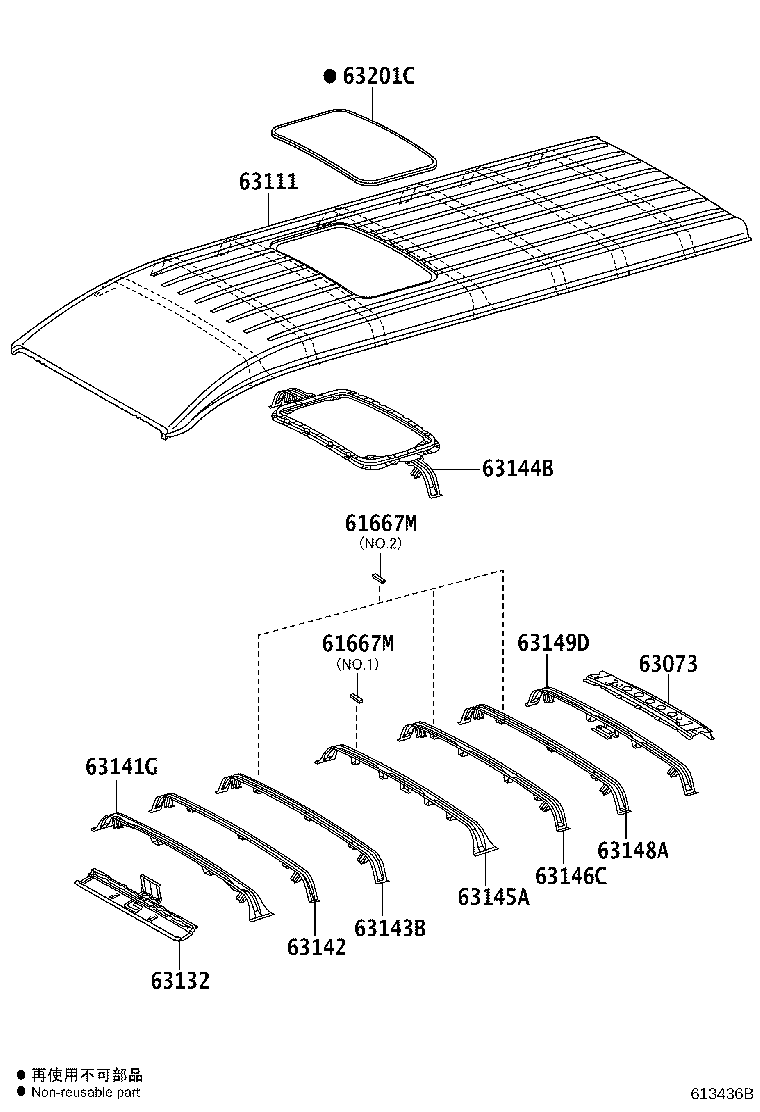 ● 63201C

63111

63144B

61667M
(NO.2)

61667M
(NO.1)

63149D

63073

63141G

63148A

63146C

63145A

63143B

63142

63132

● 再使用不可部品
● Non-reusable part

613436B