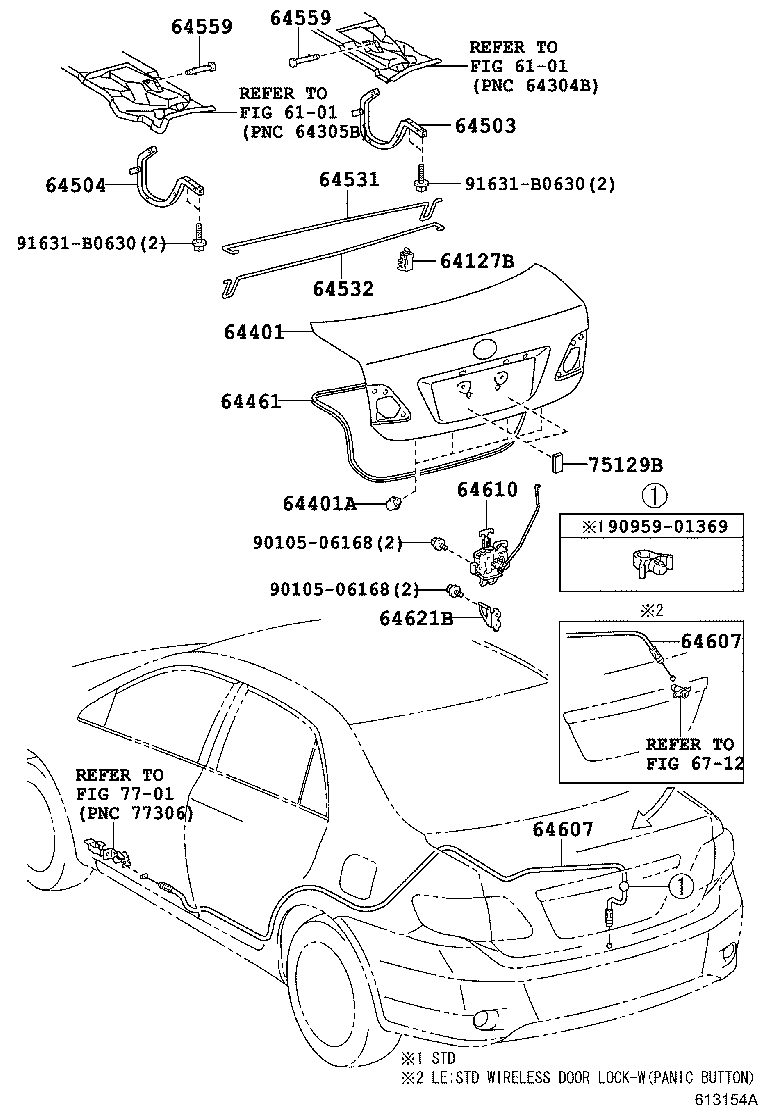 64559

64559

REFER TO FIG 61-01 (PNC 64304B)

REFER TO FIG 61-01 (PNC 64305B)

64503

64504

64531

91631-B0630(2)

91631-B0630(2)

64127B

64532

64401

64461

75129B

64401A

64610

①

※190959-01369

90105-06168(2)

90105-06168(2)

64621B

※2

64607

REFER TO FIG 67-12

REFER TO FIG 77-01 (PNC 77306)

64607

①

※1 STD
※2 LE:STD WIRELESS DOOR LOCK-W(PANIC BUTTON)

613154A