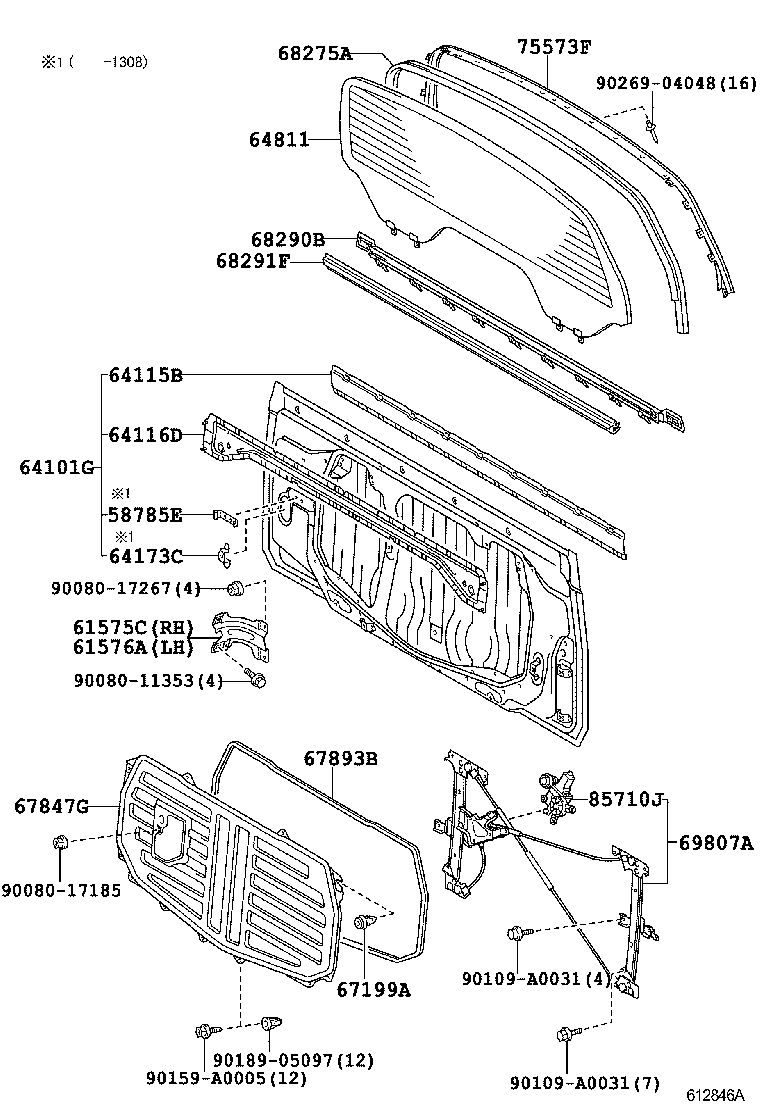 ※1 (　-1308)

68275A
75573F
90269-04048(16)
64811
68290B
68291F
64115B
64116D
64101G
※1
58785E
※1
64173C
90080-17267(4)
61575C(RH)
61576A(LH)
90080-11353(4)
67893B
67847G
85710J
69807A
90080-17185
67199A
90109-A0031(4)
90189-05097(12)
90159-A0005(12)
90109-A0031(7)
612846A