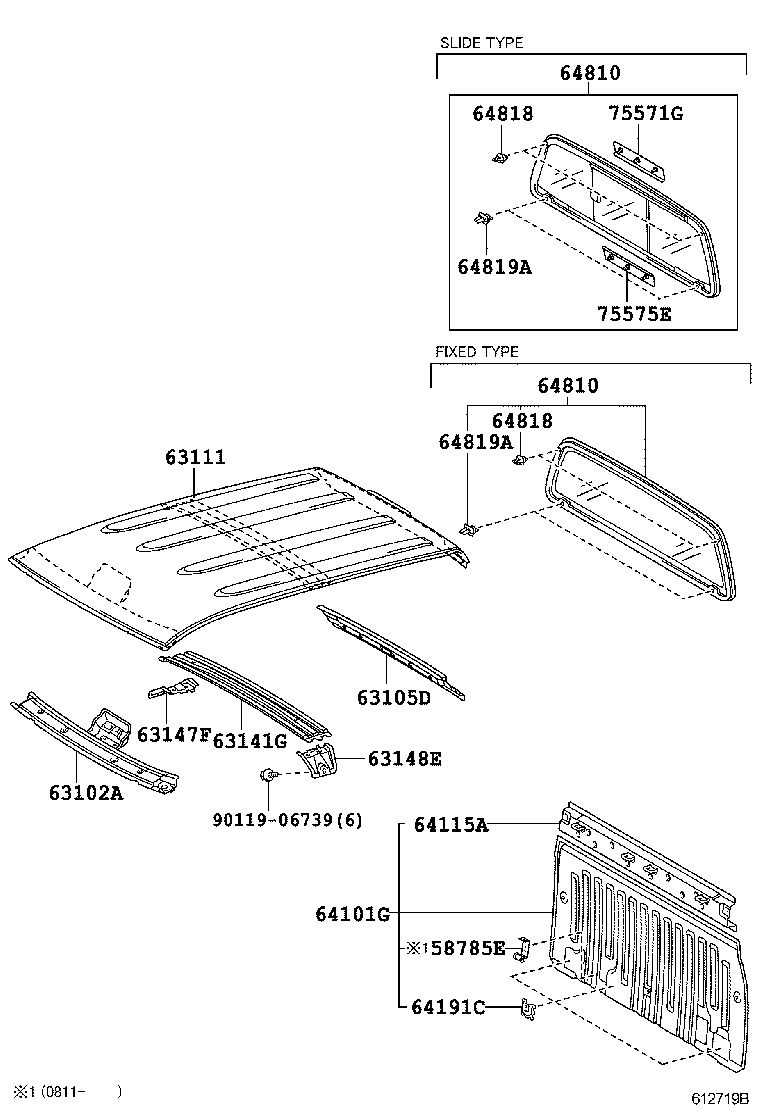 SLIDE TYPE
64810
64818
75571G
64819A
75575E
FIXED TYPE
64810
64818
64819A
63111
63105D
63147F
63141G
63148E
63102A
90119-06739(6)
64115A
64101G
※1 58785E
64191C
※1 (0811- )
612719B