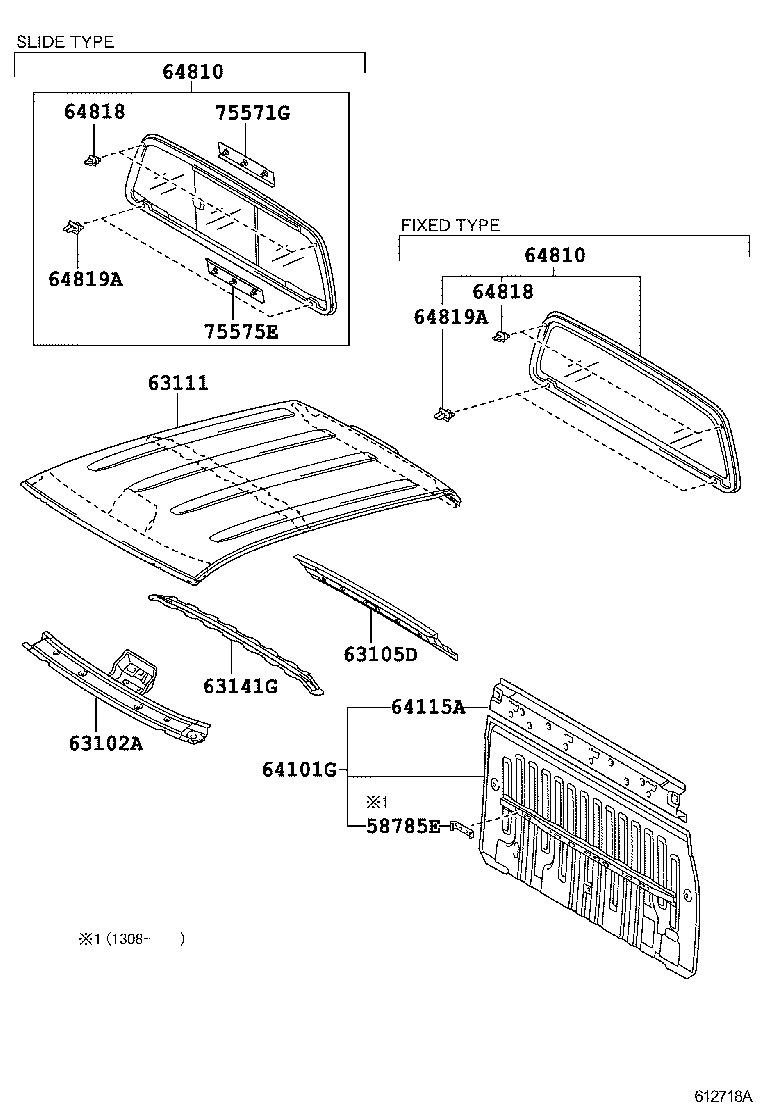 SLIDE TYPE

64810

64818

75571G

64819A

75575E

FIXED TYPE

64810

64818

64819A

63111

63105D

63141G

63102A

64115A

64101G

※1

58785E

※1 (1308- )

612718A