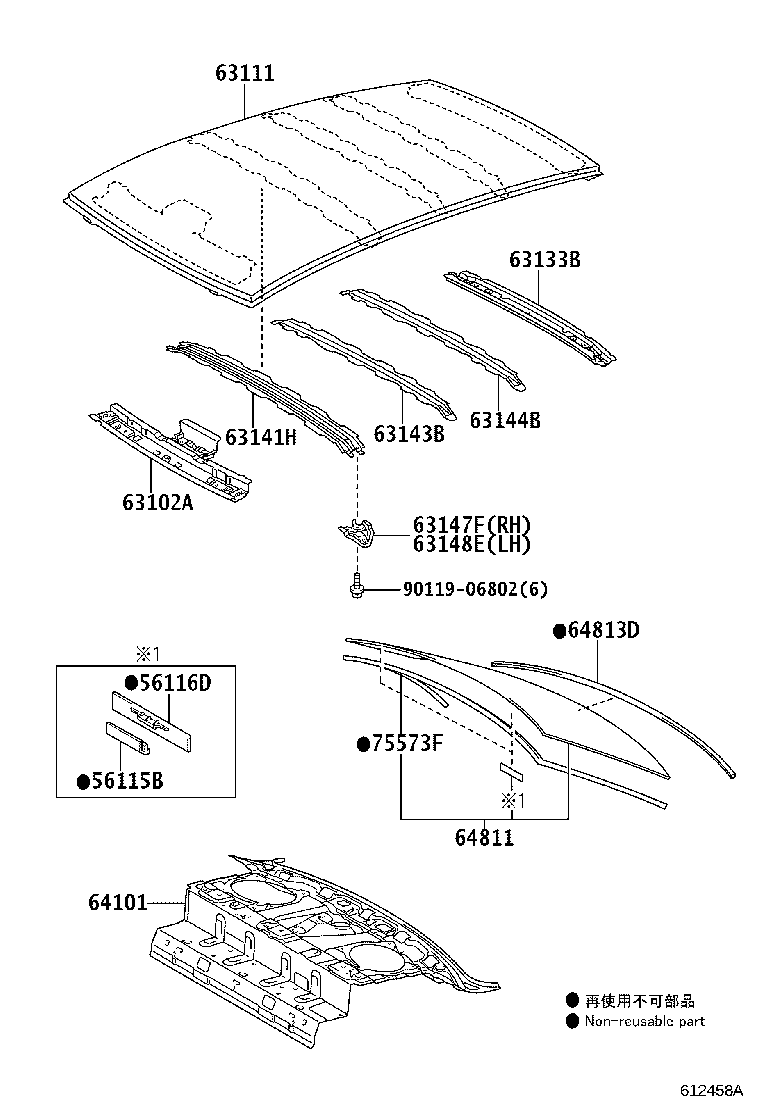 63111

63133B

63141H

63143B

63144B

63102A

63147F(RH)
63148E(LH)

90119-06802(6)

※1

●56116D

●56115B

●64813D

●75573F

※1

64811

64101

● 再使用不可部品
● Non-reusable part

612458A