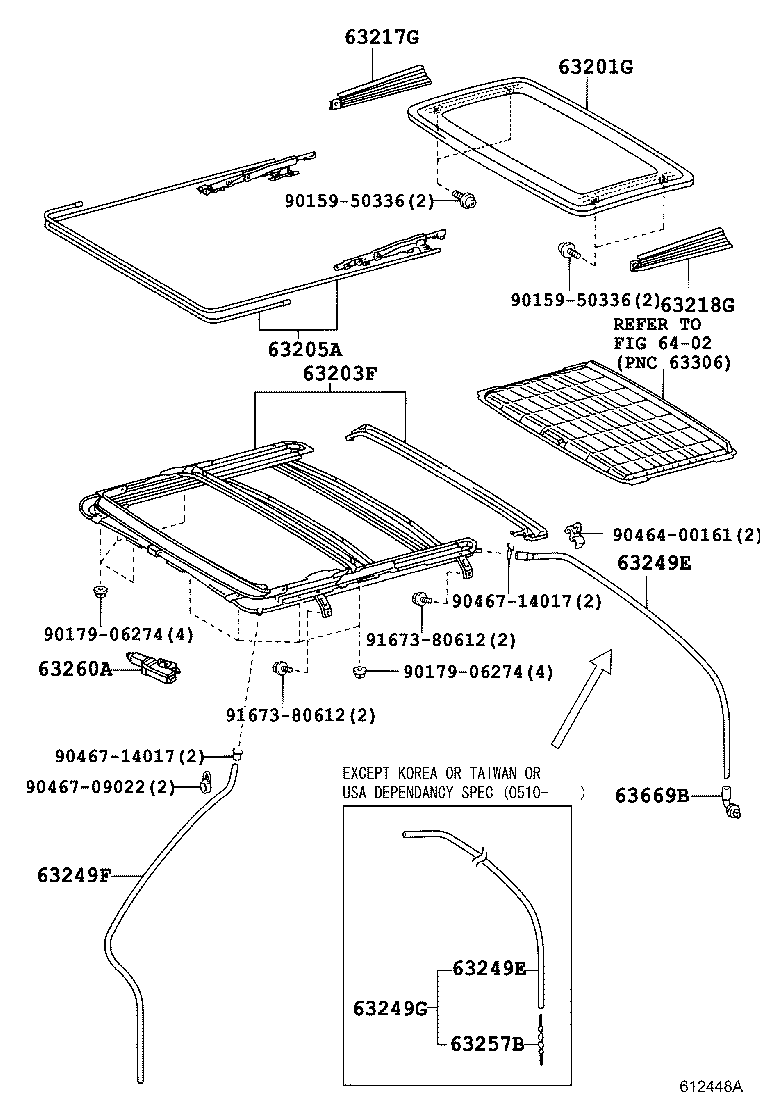 63217G
63201G
90159-50336(2)
90159-50336(2)
63218G
REFER TO
FIG 64-02
(PNC 63306)
63205A
63203F
90464-00161(2)
63249E
90467-14017(2)
90179-06274(4)
91673-80612(2)
63260A
90179-06274(4)
91673-80612(2)
90467-14017(2)
90467-09022(2)
EXCEPT KOREA OR TAIWAN OR
USA DEPENDANCY SPEC (0510-    )
63669B
63249F
63249E
63249G
63257B
612448A