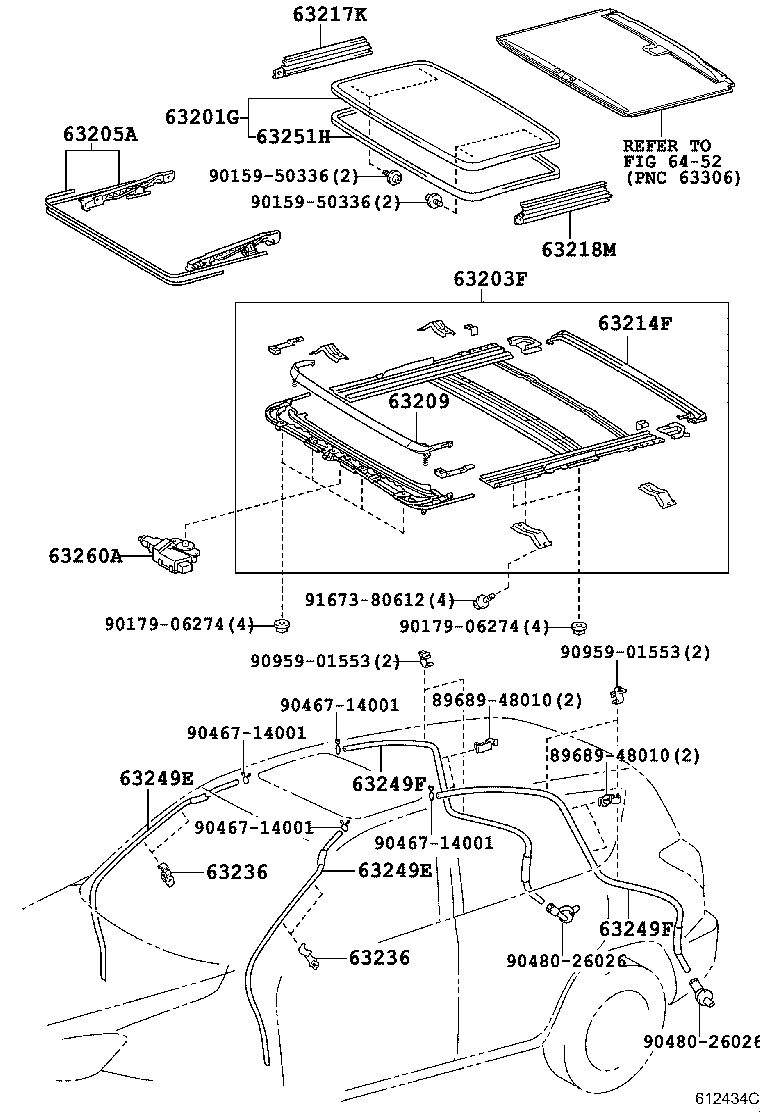 63217K
63201G
63251H
63205A
90159-50336(2)
90159-50336(2)
REFER TO FIG 64-52 (PNC 63306)
63218M
63203F
63214F
63209
63260A
91673-80612(4)
90179-06274(4)
90179-06274(4)
90959-01553(2)
90959-01553(2)
90467-14001
89689-48010(2)
90467-14001
89689-48010(2)
63249E
63249F
90467-14001
90467-14001
63236
63249E
63249F
63236
90480-26026
90480-26026
612434C