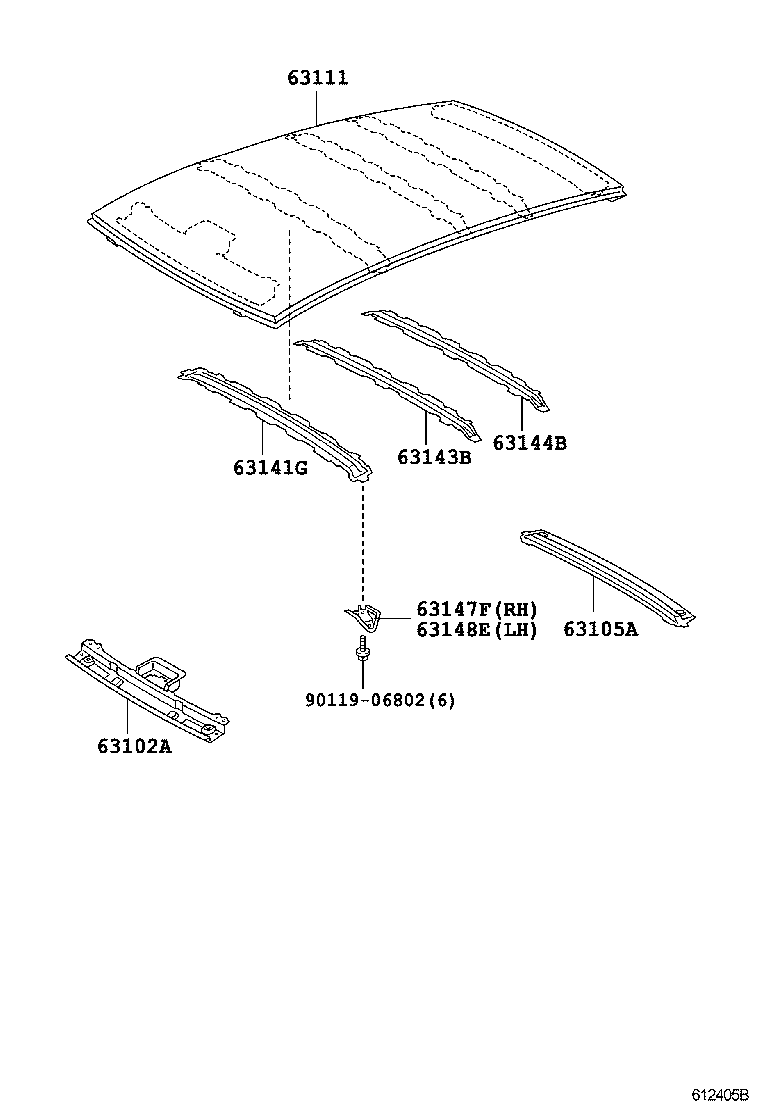 63111

63141G

63143B

63144B

63147F(RH)
63148E(LH)

63105A

90119-06802(6)

63102A

612405B