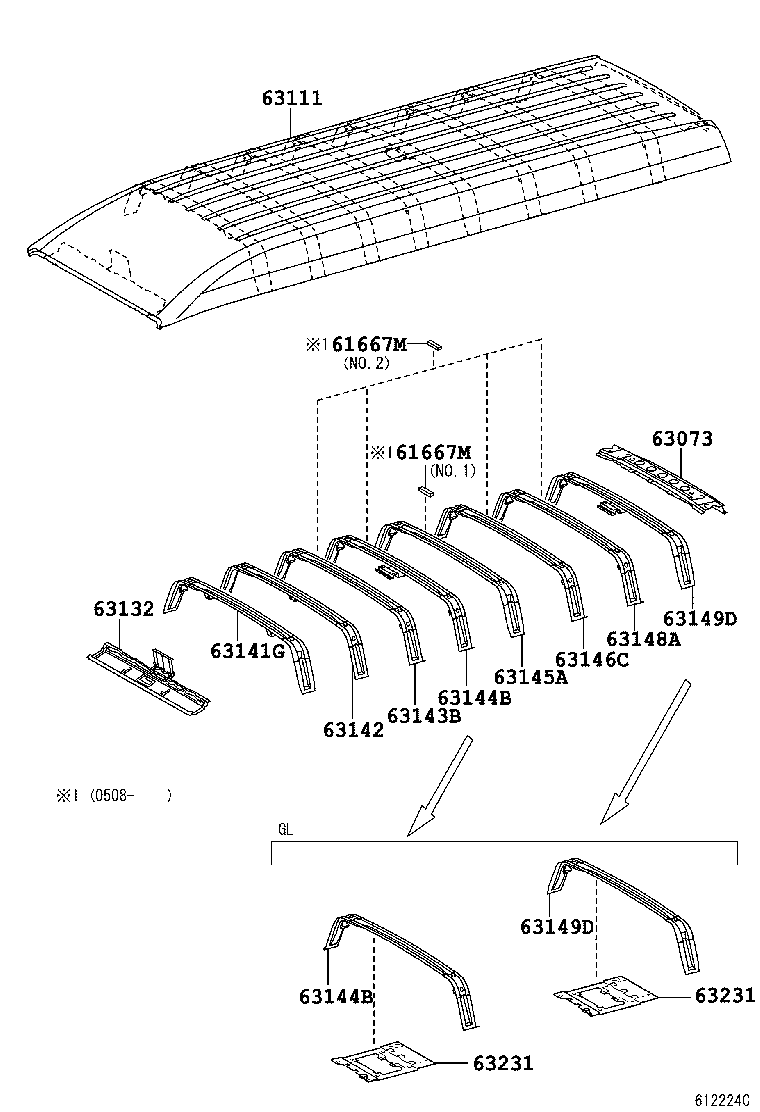 63111

※1 61667M
(NO. 2)

※1 61667M
(NO. 1)

63073

63132

63141G

63142

63143B

63144B

63145A

63146C

63148A

63149D

※1 (0508-　　)

GL

63149D

63144B

63231

63231

612224C