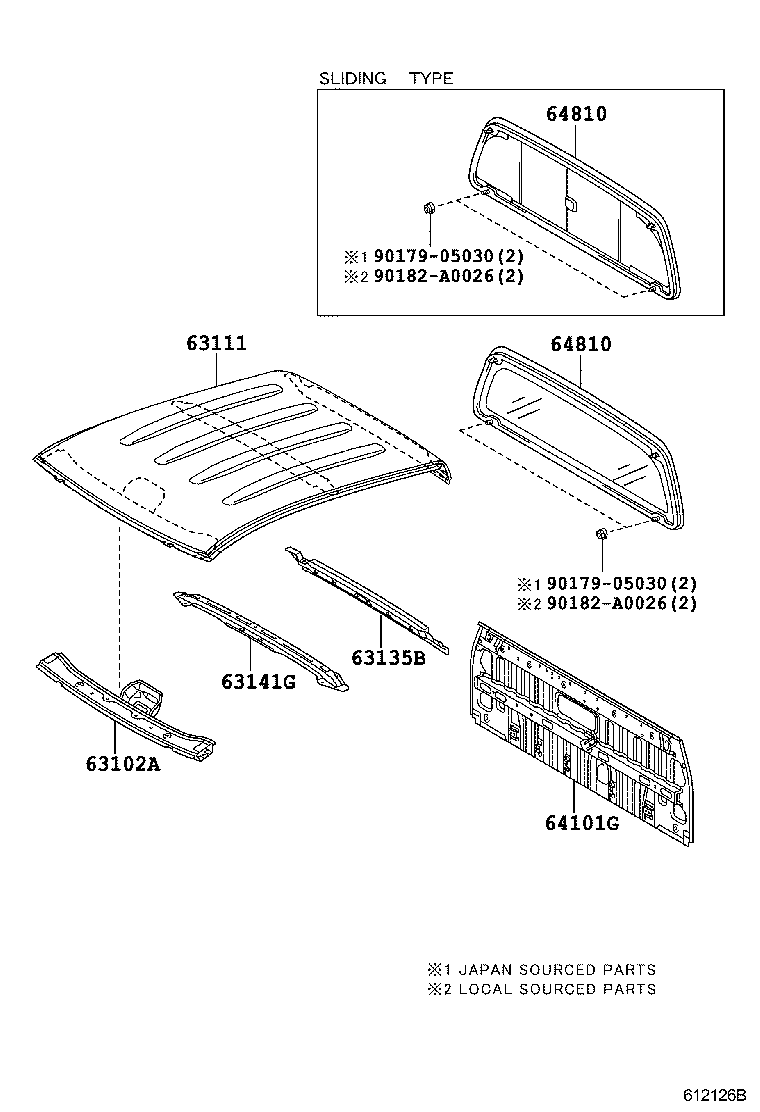 SLIDING TYPE

64810

※1 90179-05030(2)
※2 90182-A0026(2)

63111

64810

※1 90179-05030(2)
※2 90182-A0026(2)

63135B

63141G

63102A

64101G

※1 JAPAN SOURCED PARTS
※2 LOCAL SOURCED PARTS

612126B