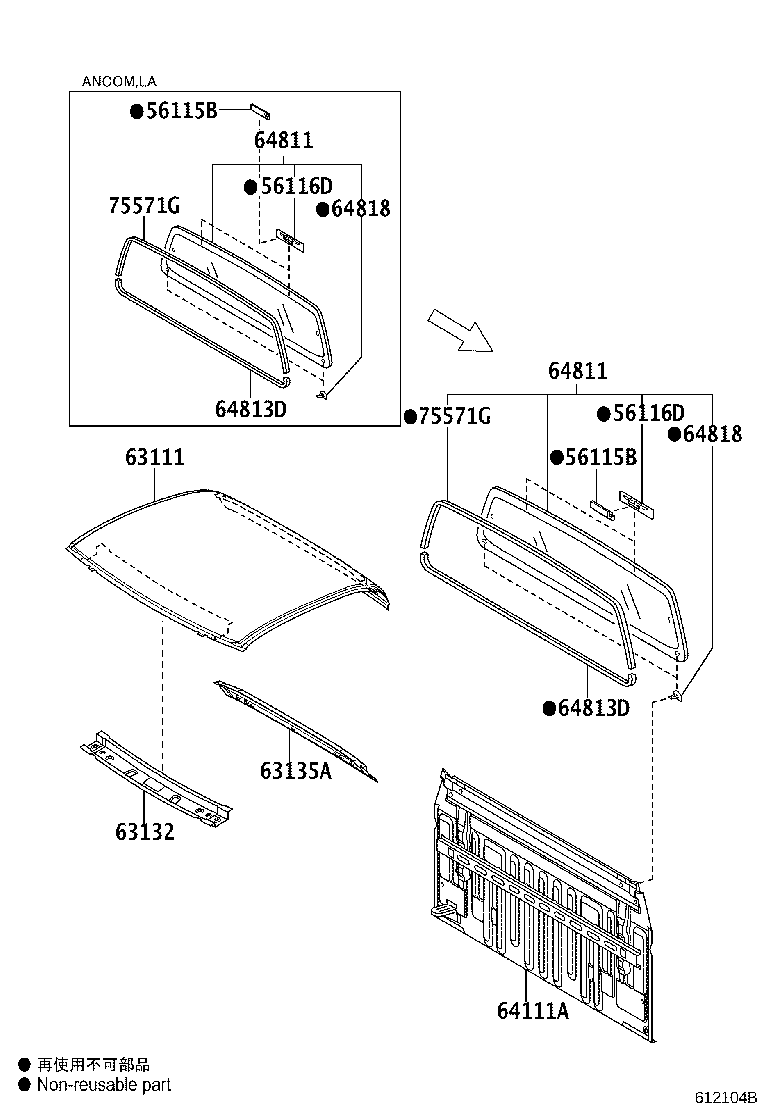 ANCOM,LA

●56115B
64811
●56116D
75571G
●64818
64813D

64811
●75571G
●56116D
●64818
●56115B
●64813D

63111
63135A
63132
64111A

● 再使用不可部品
● Non-reusable part

612104B