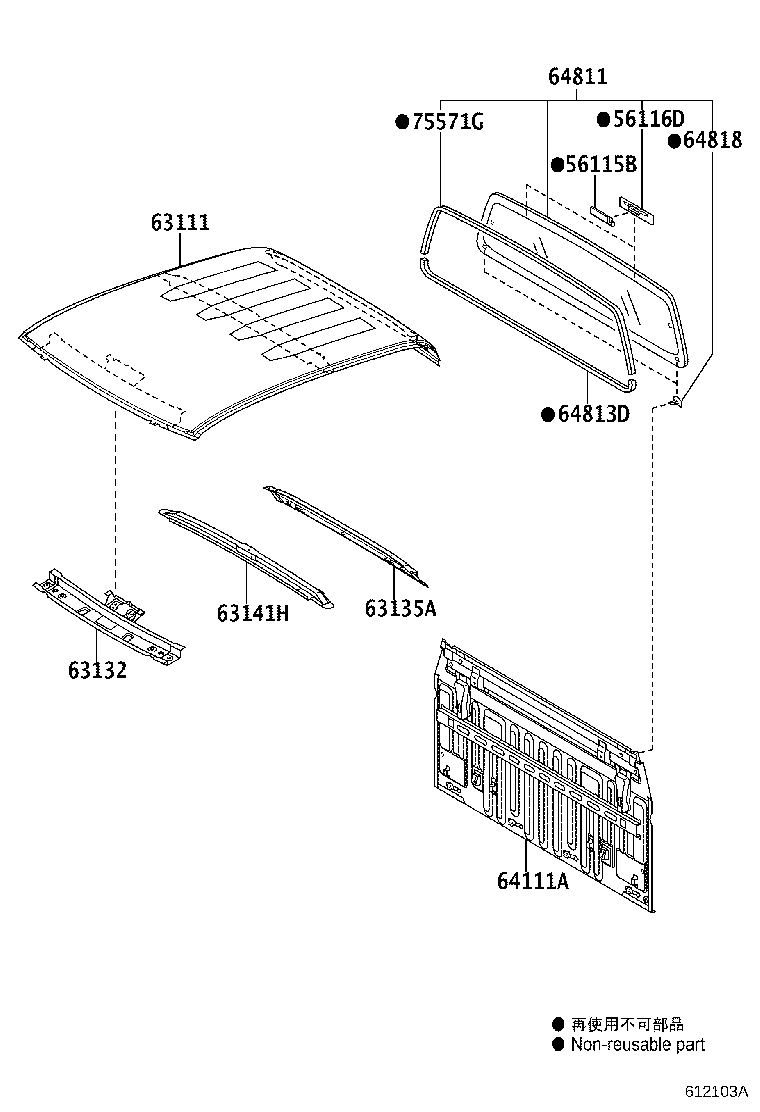 64811
●75571G
●56116D
●64818
●56115B
63111
●64813D
63141H
63135A
63132
64111A
● 再使用不可部品
● Non-reusable part
612103A