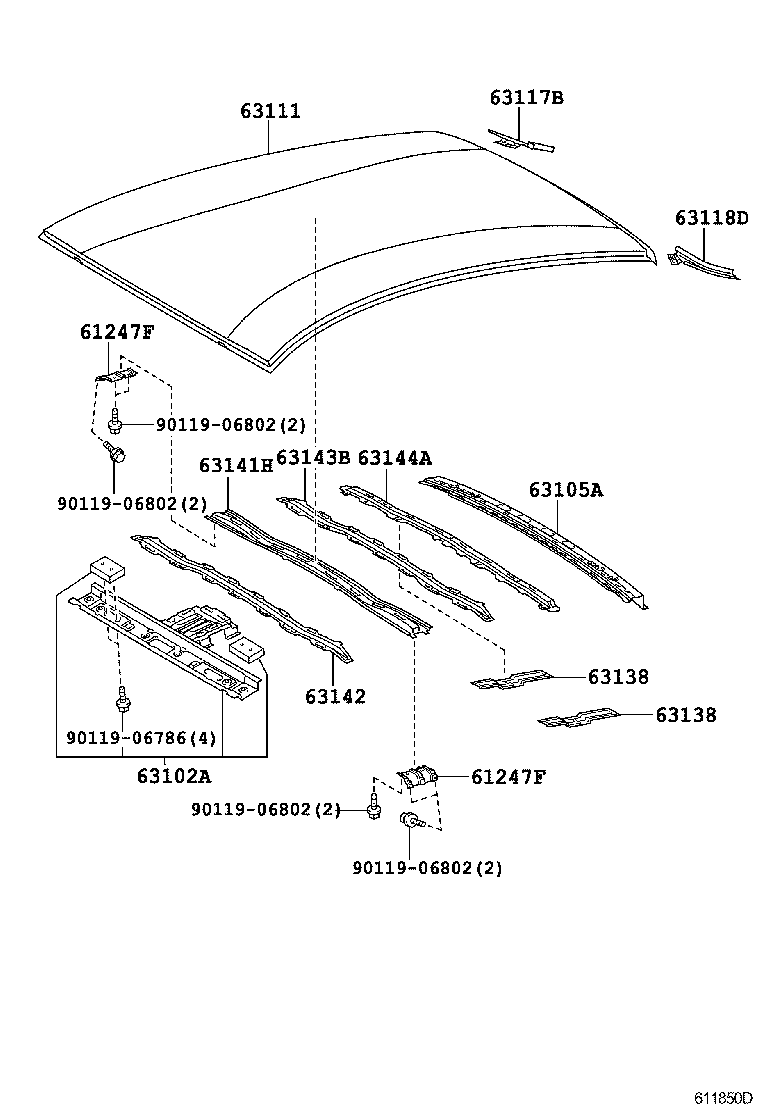 63111
63117B
63118D
61247F
90119-06802(2)
90119-06802(2)
63141H
63143B
63144A
63105A
63142
63138
63138
90119-06786(4)
63102A
61247F
90119-06802(2)
90119-06802(2)
611850D