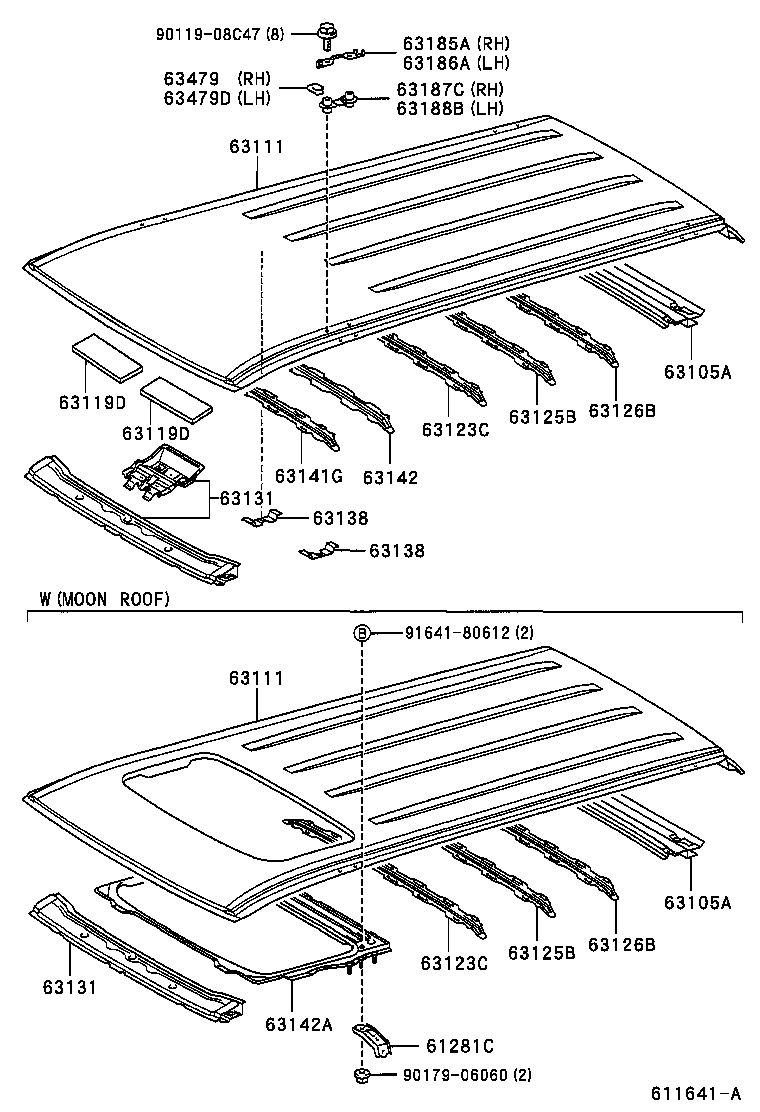 90119-08C47 (8)
63185A (RH)
63186A (LH)
63479 (RH)
63479D (LH)
63187C (RH)
63188B (LH)
63111
63105A
63119D
63119D
63123C
63125B
63126B
63141G
63142
63131
63138
63138

W (MOON ROOF)

B 91641-80612 (2)
63111
63105A
63123C
63125B
63126B
63131
63142A
61281C
90179-06060 (2)

611641-A