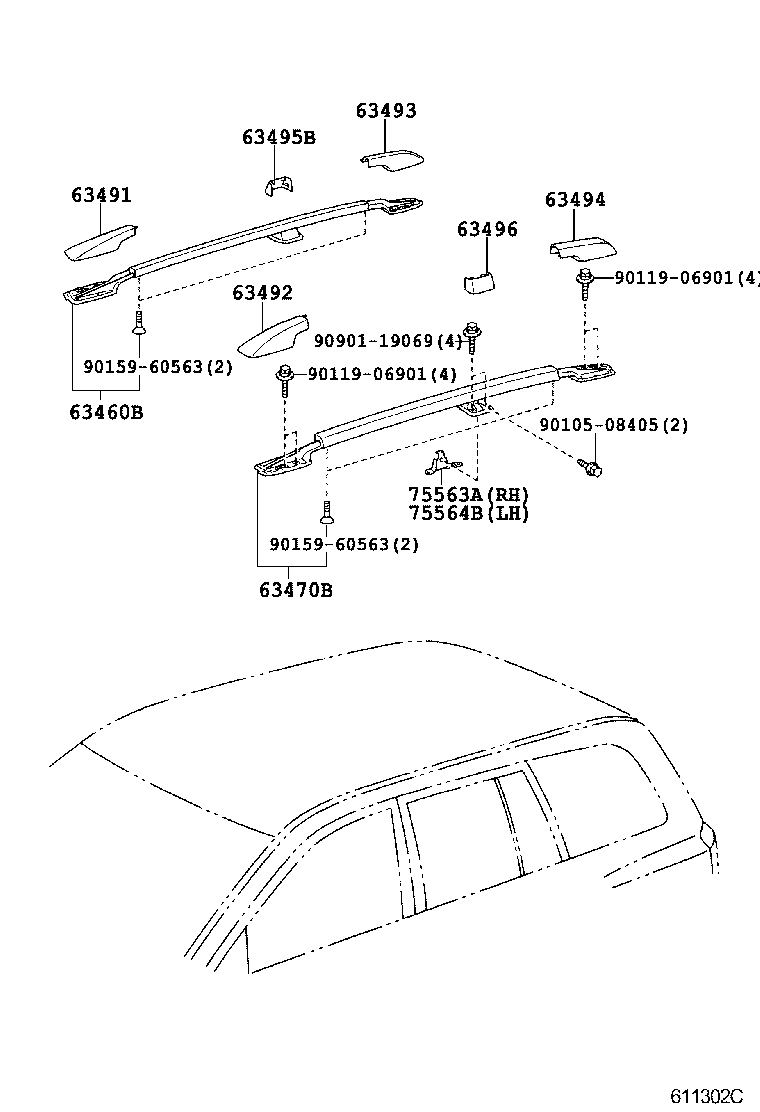 63493
63495B
63491
63494
63496
90119-06901(4)
63492
90901-19069(4)
90159-60563(2)
90119-06901(4)
63460B
90105-08405(2)
75563A(RH)
75564B(LH)
90159-60563(2)
63470B
611302C