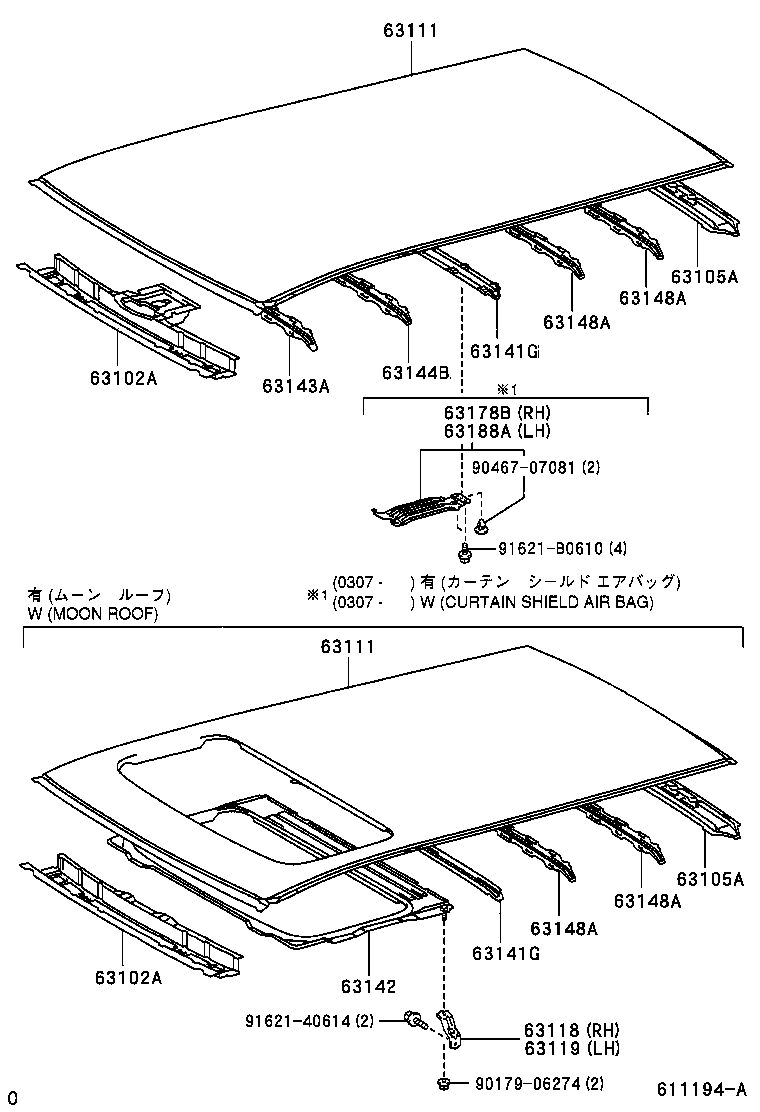 63111

63105A
63148A
63148A
63141G
63144B
63143A
63102A

※1
63178B (RH)
63188A (LH)
90467-07081 (2)
91621-B0610 (4)

有 (ムーン ルーフ)
W (MOON ROOF)

※1 (0307 - ) 有 (カーテン シールド エアバッグ)
(0307 - ) W (CURTAIN SHIELD AIR BAG)

63111

63105A
63148A
63148A
63141G
63142
63102A

91621-40614 (2)
63118 (RH)
63119 (LH)
90179-06274 (2)

0
611194-A