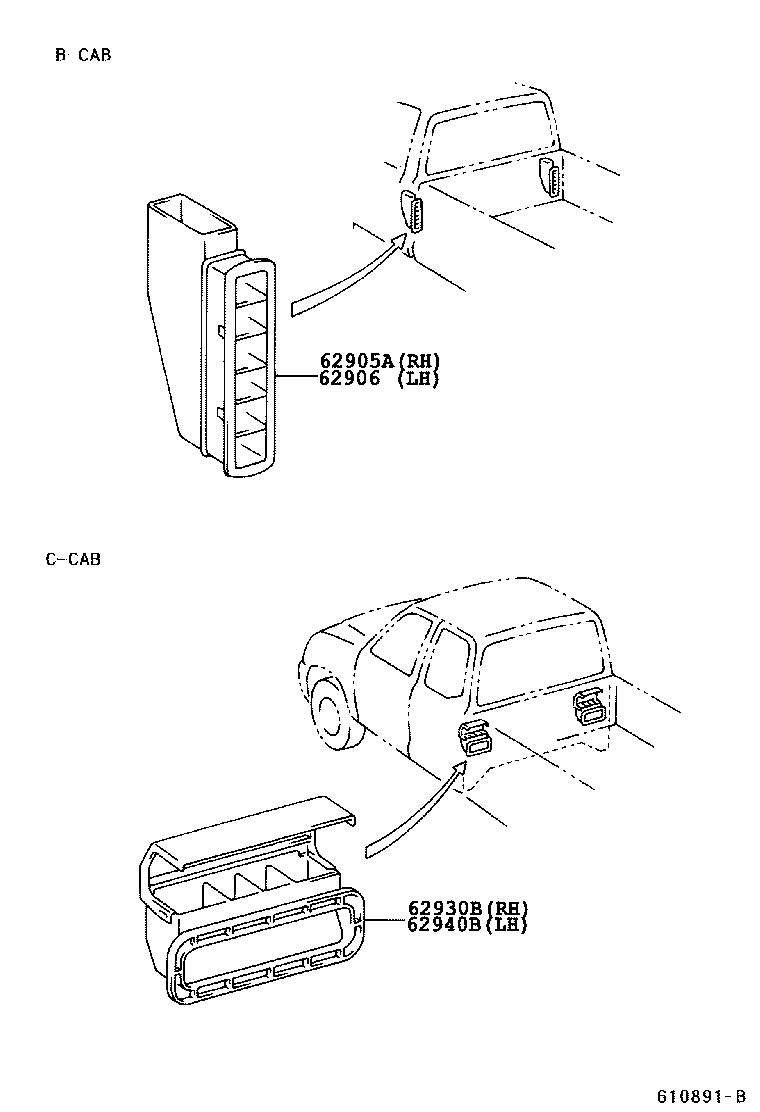 B CAB

62905A(RH)
62906 (LH)

C-CAB

62930B(RH)
62940B(LH)

610891-B