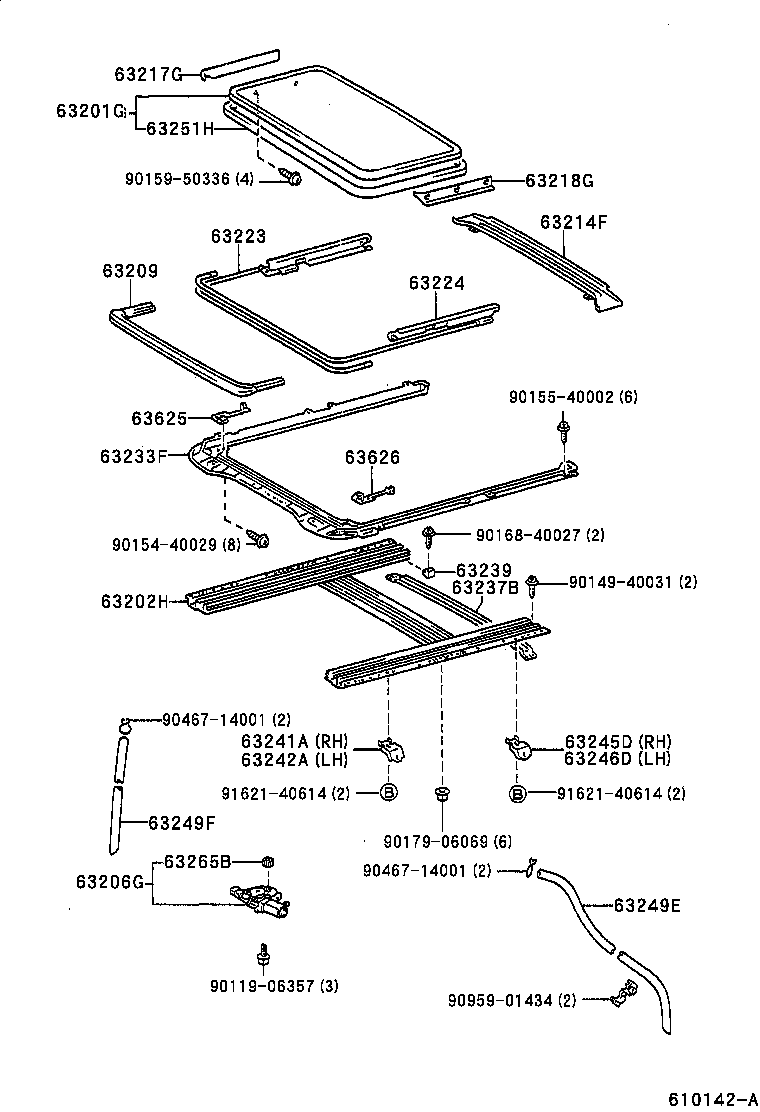 63217G
63201G
63251H
90159-50336 (4)
63218G
63214F
63223
63209
63224
63625
90155-40002 (6)
63233F
63626
90154-40029 (8)
90168-40027 (2)
63239
63237B
90149-40031 (2)
63202H
90467-14001 (2)
63241A (RH)
63242A (LH)
63245D (RH)
63246D (LH)
91621-40614 (2)
B
B
91621-40614 (2)
63249F
90179-06069 (6)
63265B
63206G
90467-14001 (2)
63249E
90119-06357 (3)
90959-01434 (2)
610142-A