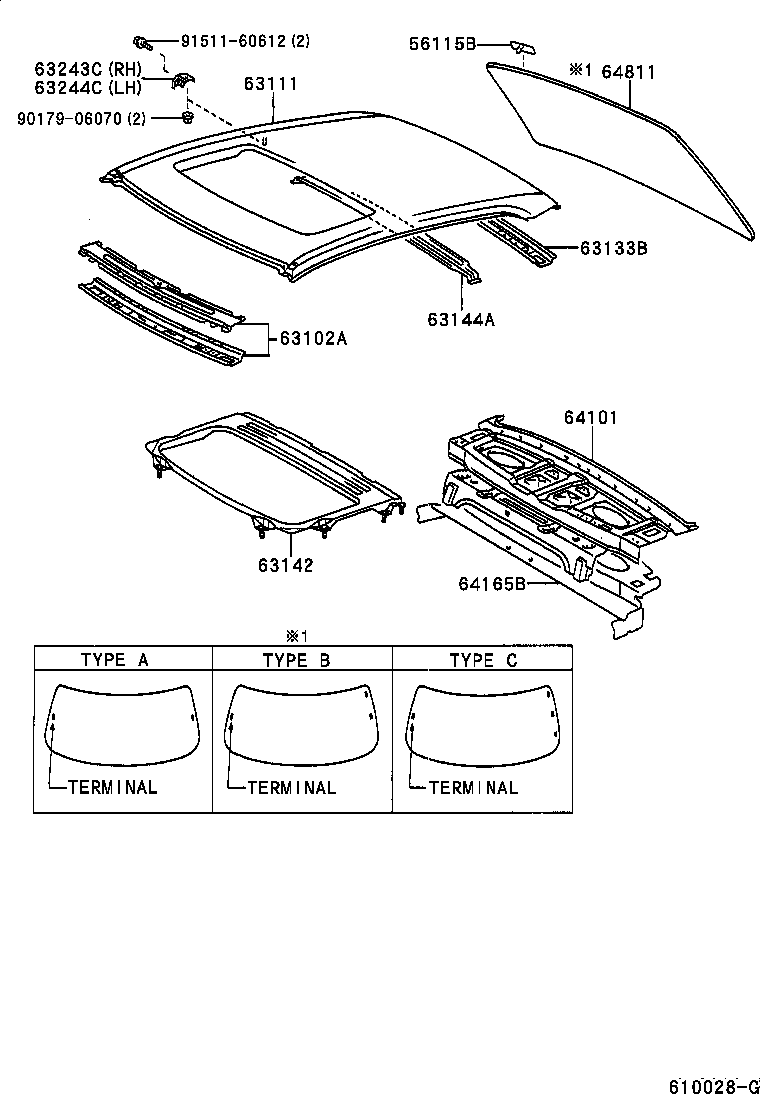 91511-60612 (2)
63243C (RH)
63244C (LH)
90179-06070 (2)
63111
56115B
※1 64811
63133B
63144A
63102A
64101
63142
64165B

※1

| TYPE A | TYPE B | TYPE C |
|---|---|---|
| TERMINAL | TERMINAL | TERMINAL |

610028-G