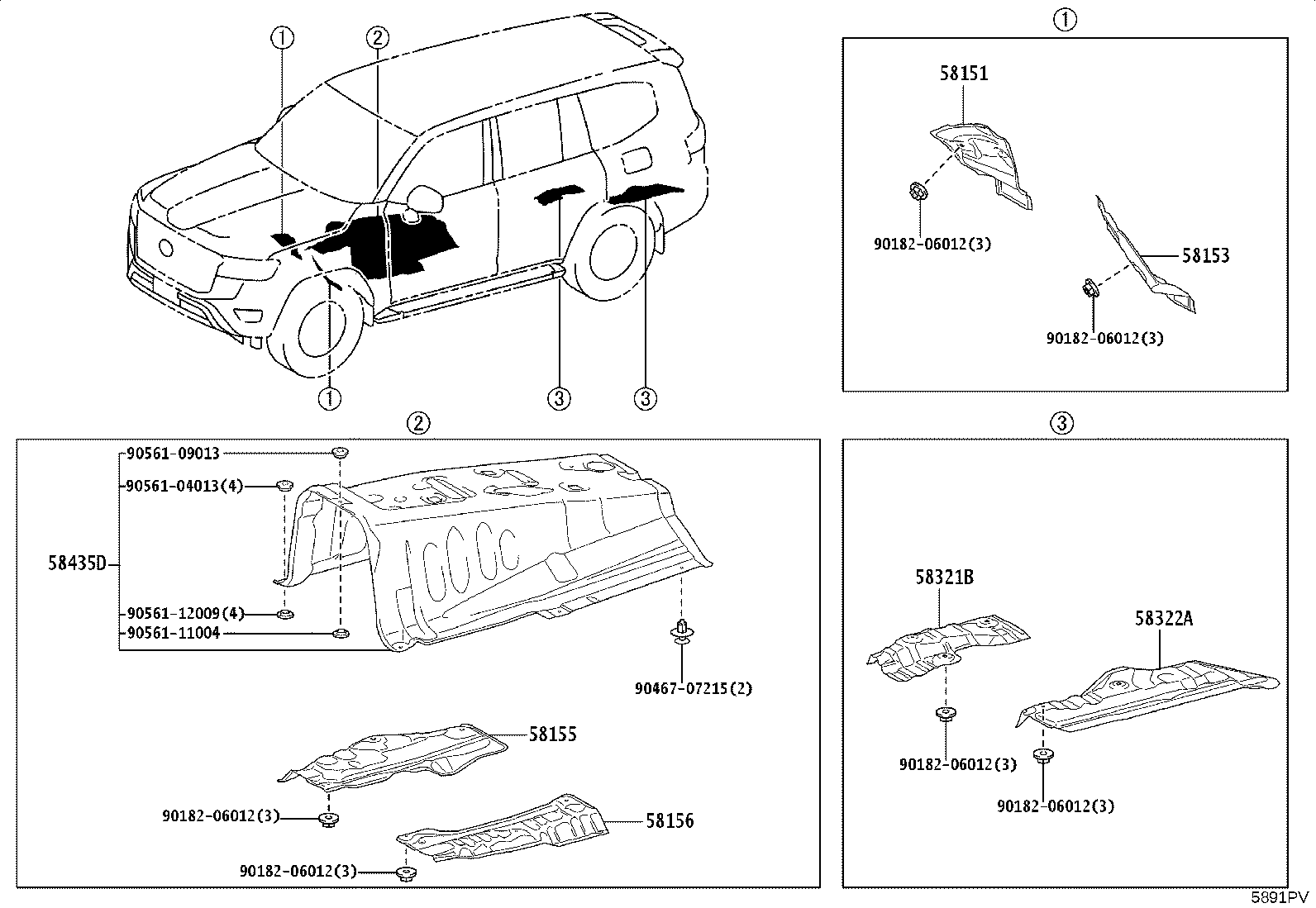 ①
②
①
③
③

①
58151
90182-06012(3)
58153
90182-06012(3)

②
90561-09013
90561-04013(4)
58435D
90561-12009(4)
90561-11004
90467-07215(2)
58155
90182-06012(3)
58156
90182-06012(3)

③
58321B
58322A
90182-06012(3)
90182-06012(3)

5891PV