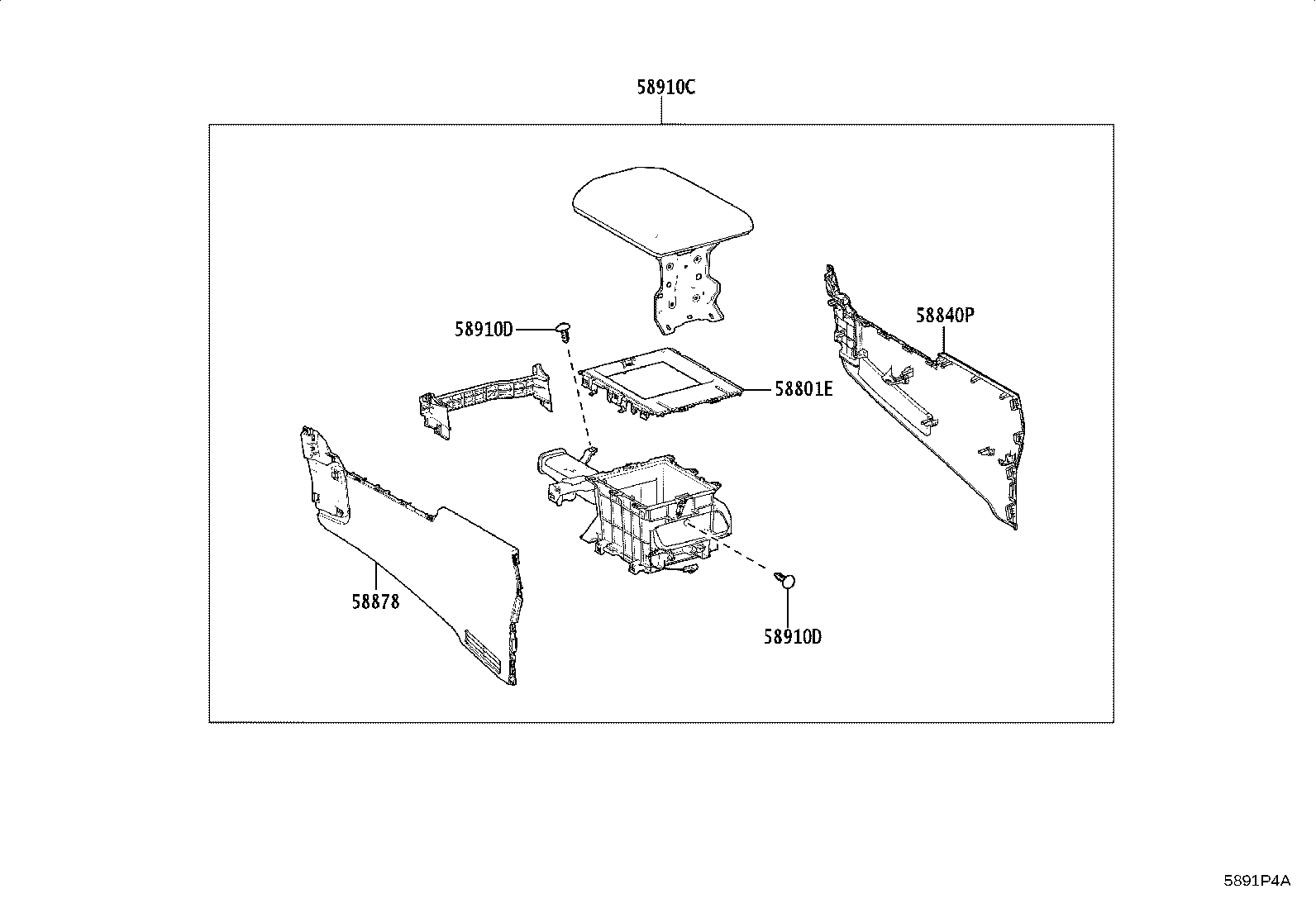 58910C

58910D

58840P

58801E

58878

58910D

5891P4A