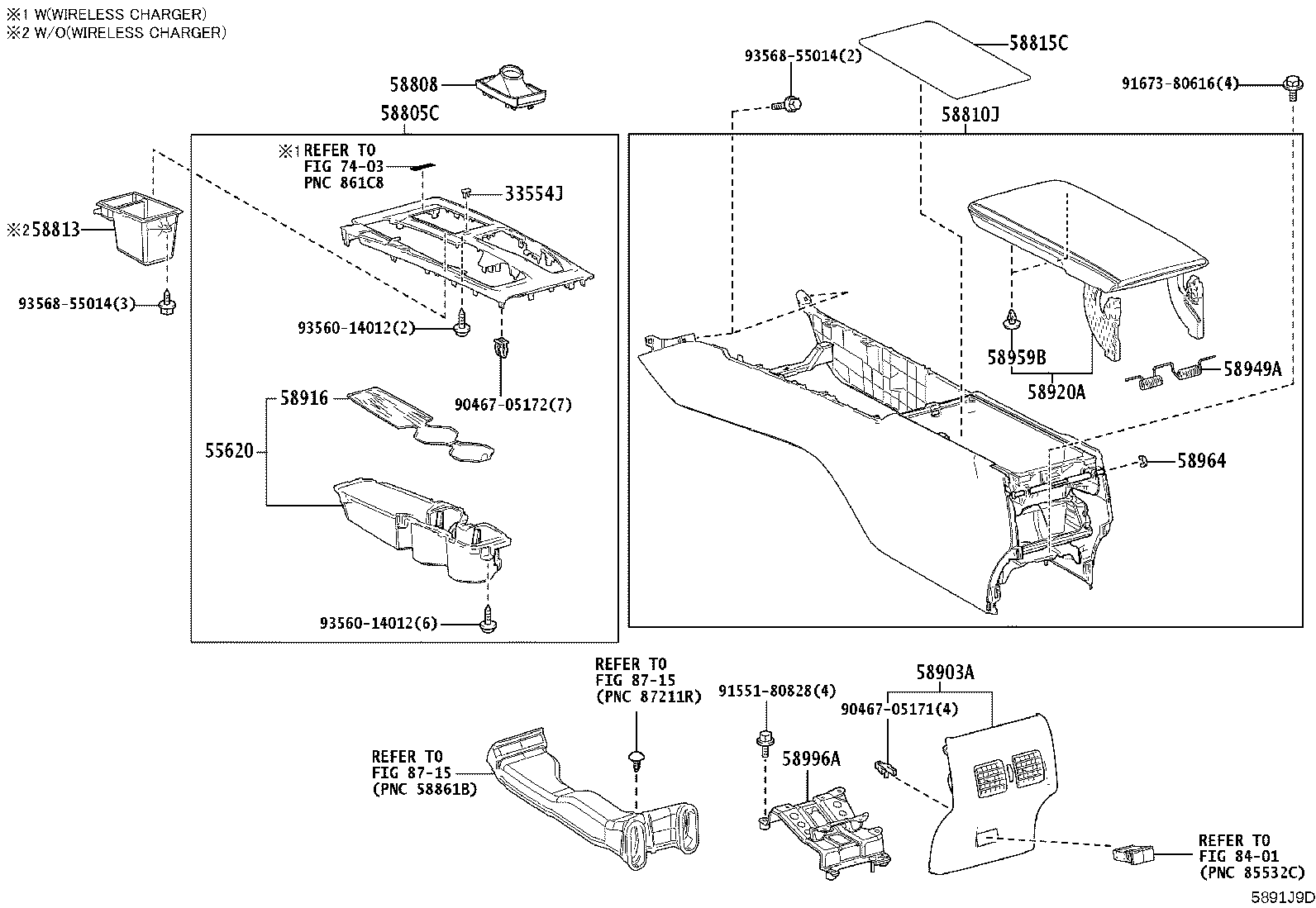 ※1 W(WIRELESS CHARGER)
※2 W/O(WIRELESS CHARGER)

58808
58805C
※1 REFER TO
FIG 74-03
PNC 861C8
33554J
※2 58813
93568-55014(3)
93560-14012(2)
90467-05172(7)
58916
55620
93560-14012(6)

93568-55014(2)
58815C
91673-80616(4)
58810J
58959B
58920A
58949A
58964

REFER TO
FIG 87-15
(PNC 87211R)
REFER TO
FIG 87-15
(PNC 58861B)
91551-80828(4)
58996A
58903A
90467-05171(4)
REFER TO
FIG 84-01
(PNC 85532C)
5891J9D